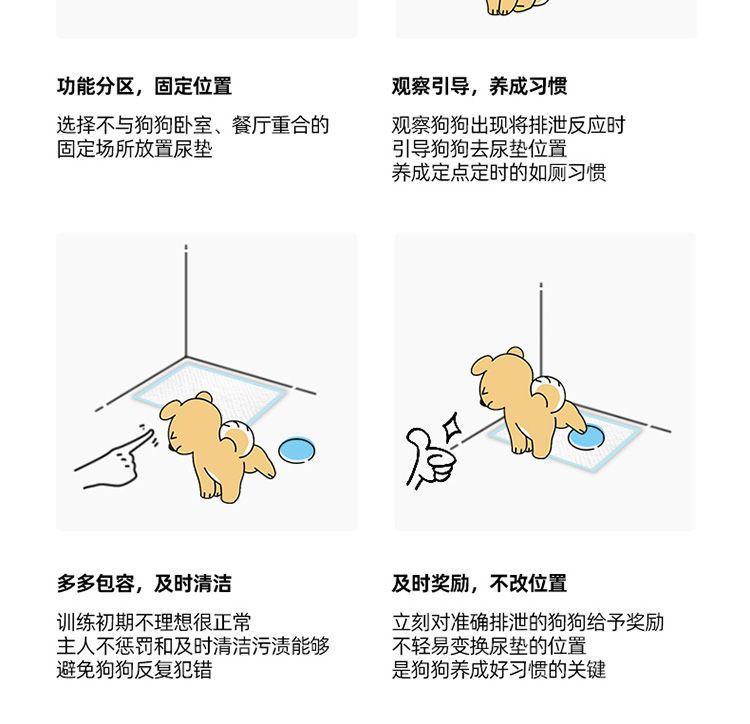 功能分区，固定位置

选择不与狗狗卧室、餐厅重合的固定场所放置尿垫

观察引导，养成习惯

观察狗狗出现将排泄反应时
引导狗狗去尿垫位置
养成定点定时的如厕习惯

多多包容，及时清洁

训练初期不理想很正常
主人不惩罚和及时清洁污渍能够避免狗狗反复犯错

及时奖励，不改位置

立刻对准确排泄的狗狗给予奖励
不轻易变换尿垫的位置
是狗狗养成好习惯的关键