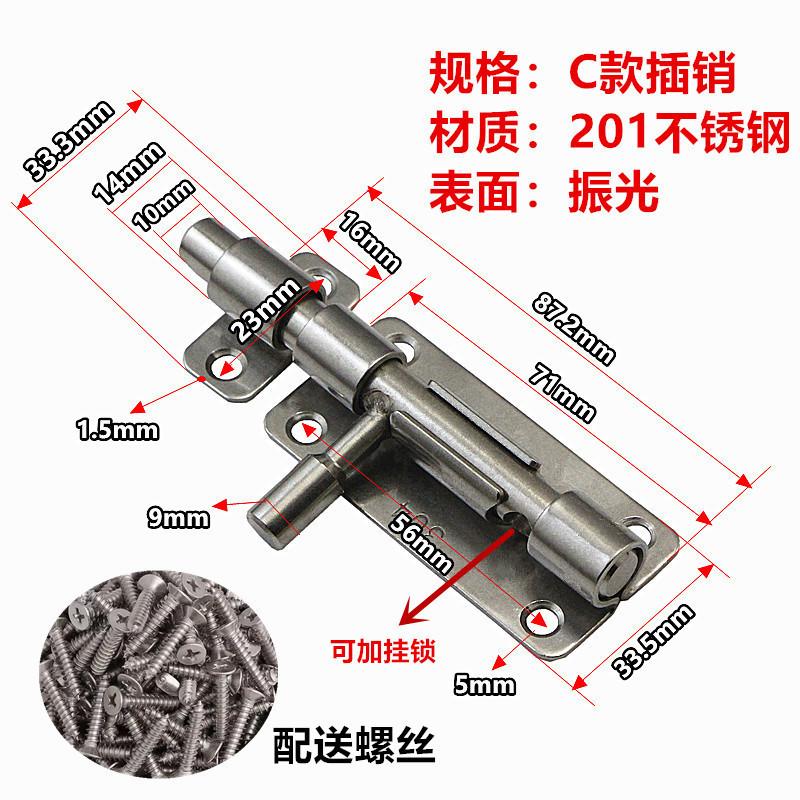 规格：C款插销
材质：201不锈钢
表面：振光

33.3mm
14mm
10mm
16mm
23mm
87.2mm
71mm
1.5mm
9mm
56mm
可加挂锁
5mm
33.5mm
配送螺丝