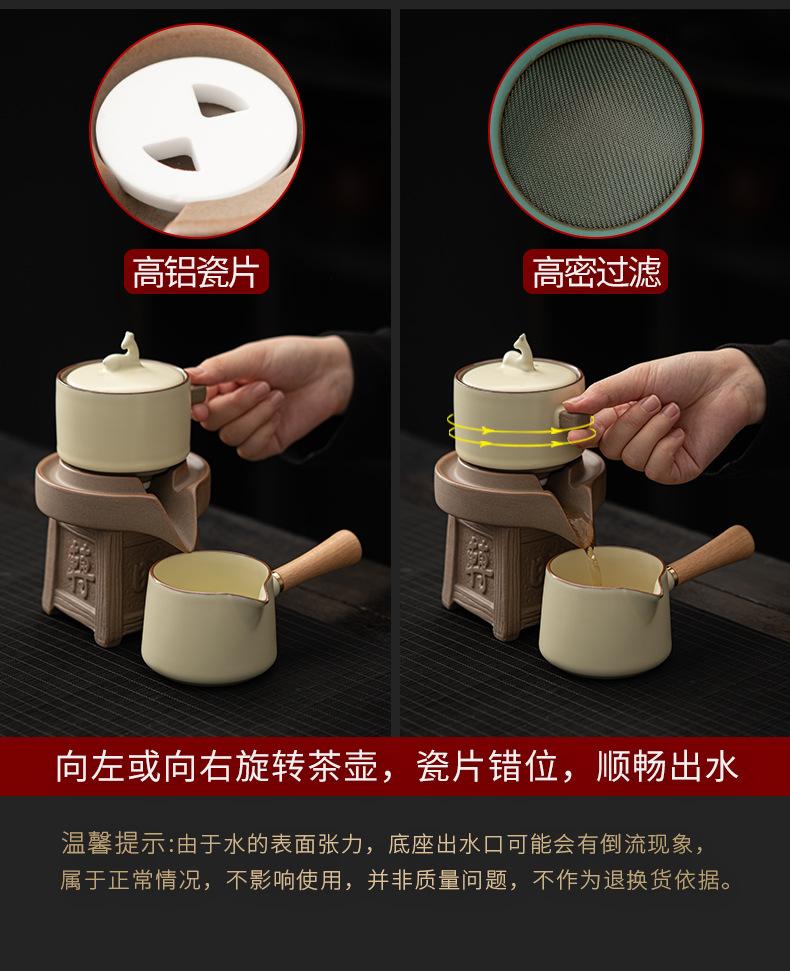 高铝瓷片

高密过滤

向左或向右旋转茶壶，瓷片错位，顺畅出水

温馨提示:由于水的表面张力，底座出水口可能会有倒流现象，属于正常情况，不影响使用，并非质量问题，不作为退换货依据。