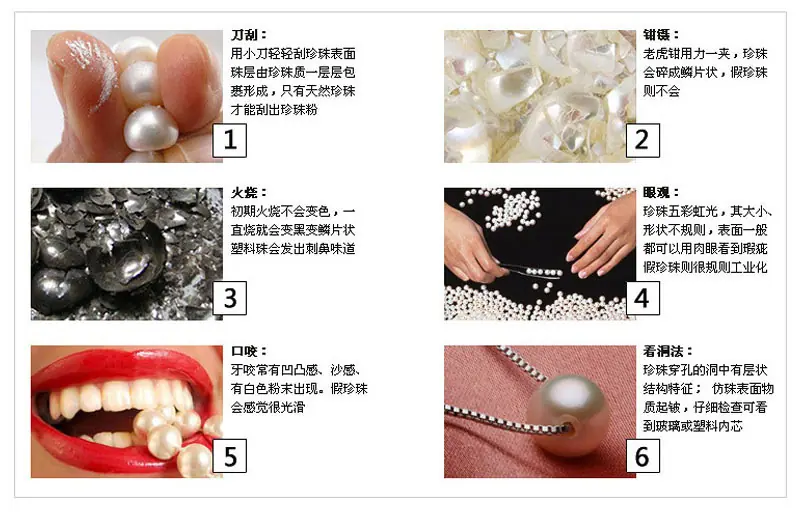 刀刮：
用小刀轻轻刮珍珠表面珠层由珍珠质一层层包裹形成，只有天然珍珠才能刮出珍珠粉

1

钳镊：
老虎钳用力一夹，珍珠会碎成鳞片状，假珍珠则不会

2

火烧：
初期火烧不会变色，一直烧就会变黑变鳞片状塑料珠会发出刺鼻味道

3

眼观：
珍珠五彩虹光，其大小、形状不规则，表面一般都可以用肉眼看到瑕疵假珍珠则很规则工业化

4

口咬：
牙咬常有凹凸感、沙感、有白色粉末出现。假珍珠会感觉很光滑

5

看洞法：
珍珠穿孔的洞中有层状结构特征； 仿珠表面物质起皱，仔细检查可看到玻璃或塑料内芯

6