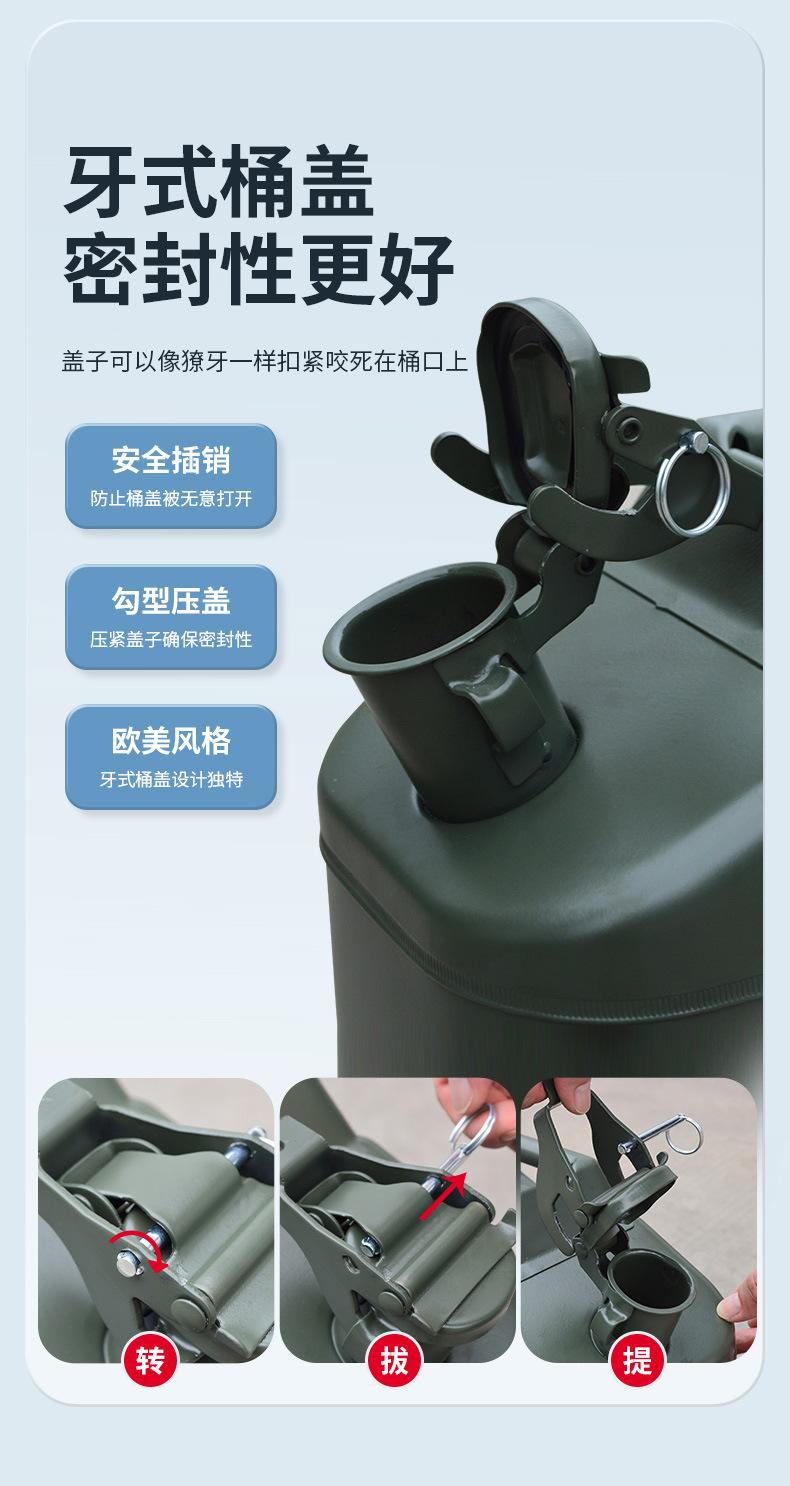 牙式桶盖
密封性更好

盖子可以像獠牙一样扣紧咬死在桶口上

安全插销
防止桶盖被无意打开

勾型压盖
压紧盖子确保密封性

欧美风格
牙式桶盖设计独特

转

拔

提