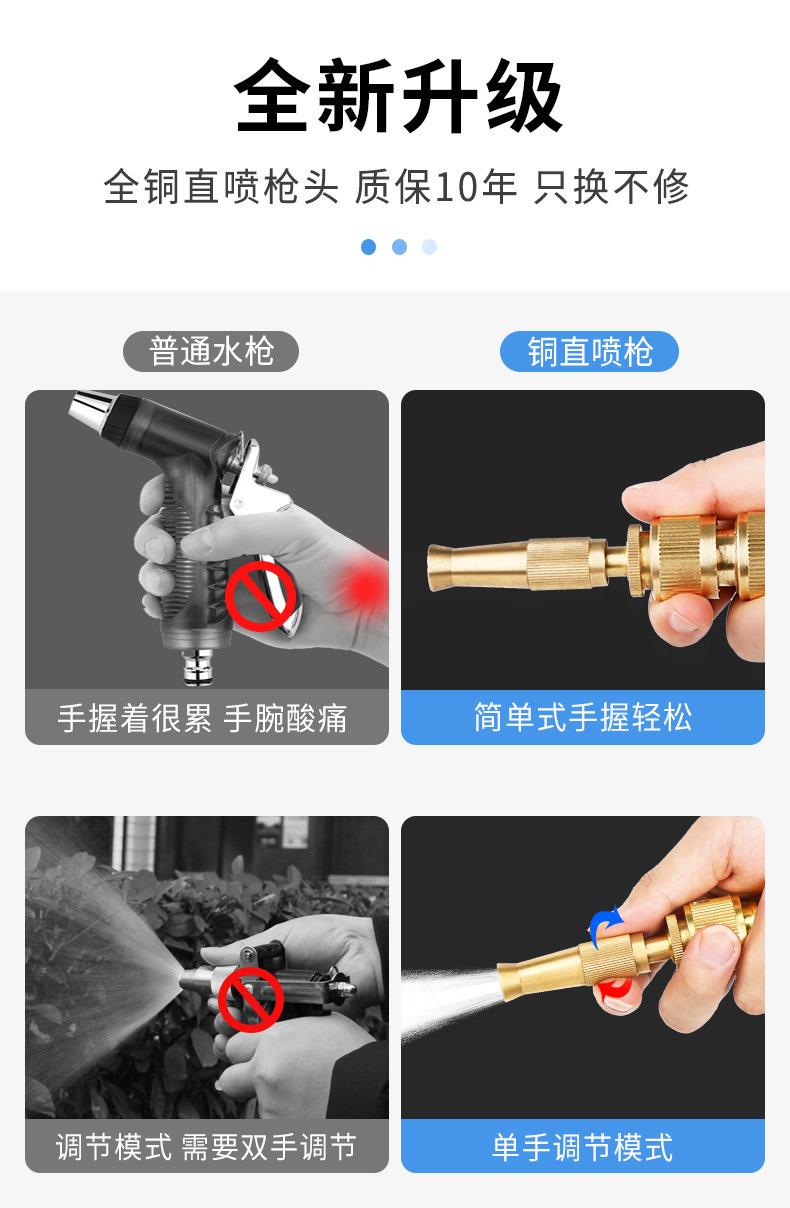 全新升级

全铜直喷枪头 质保10年 只换不修

普通水枪

铜直喷枪

手握着很累 手腕酸痛

简单式手握轻松

调节模式 需要双手调节

单手调节模式