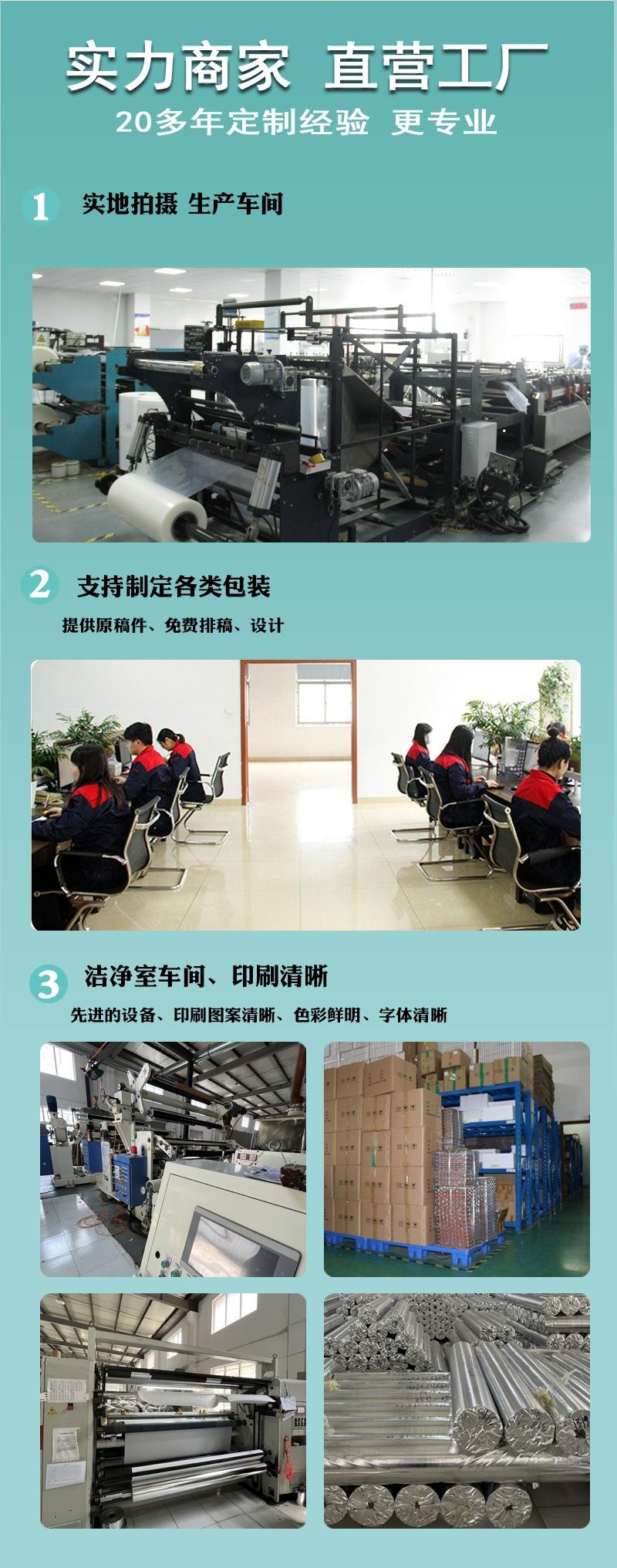 实力商家 直营工厂
20多年定制经验 更专业

1 实地拍摄 生产车间

2 支持制定各类包装
提供原稿件、免费排稿、设计

3 洁净室车间、印刷清晰
先进的设备、印刷图案清晰、色彩鲜明、字体清晰