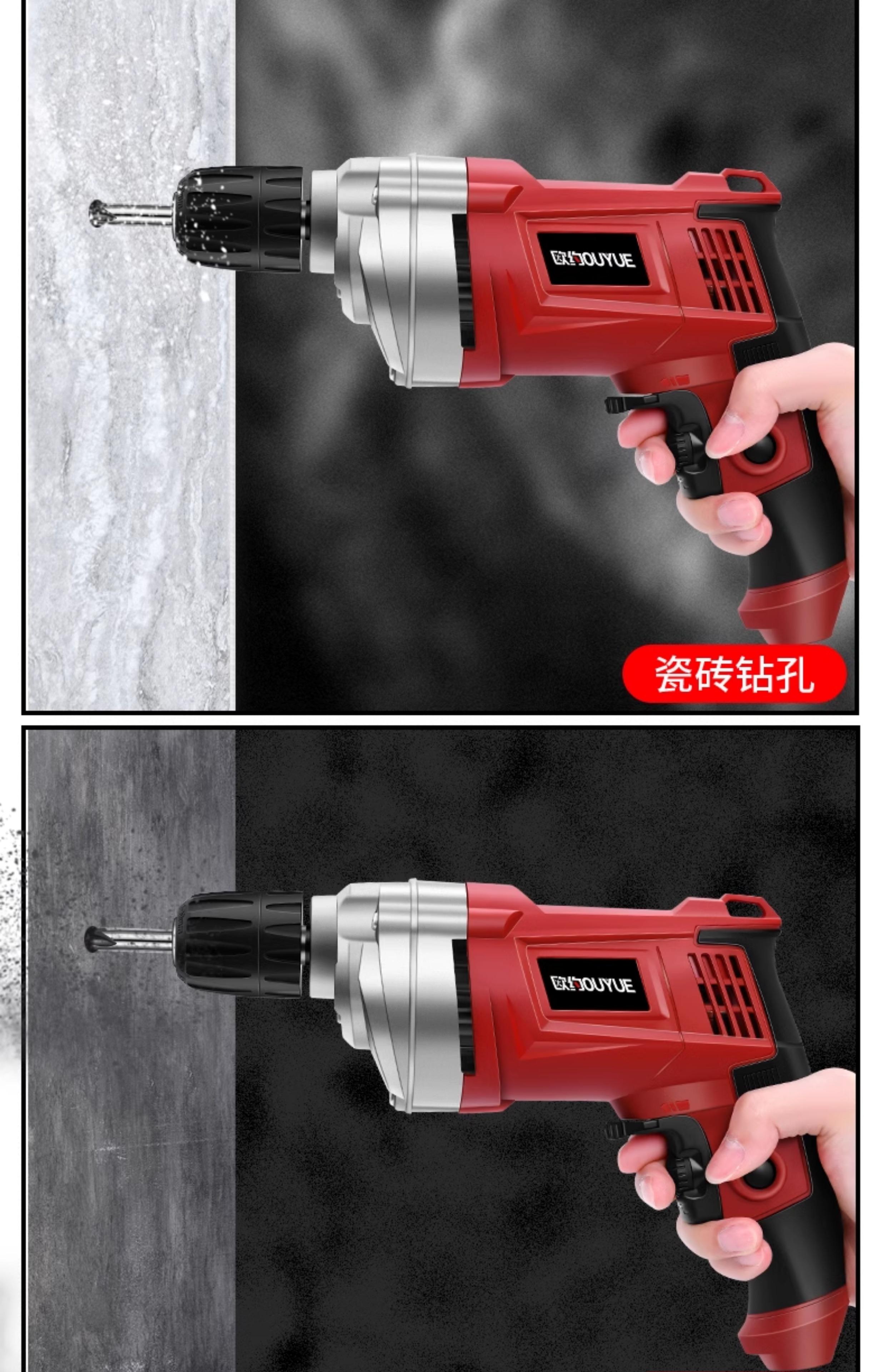 欧约OUYUE

瓷砖钻孔

欧约OUYUE