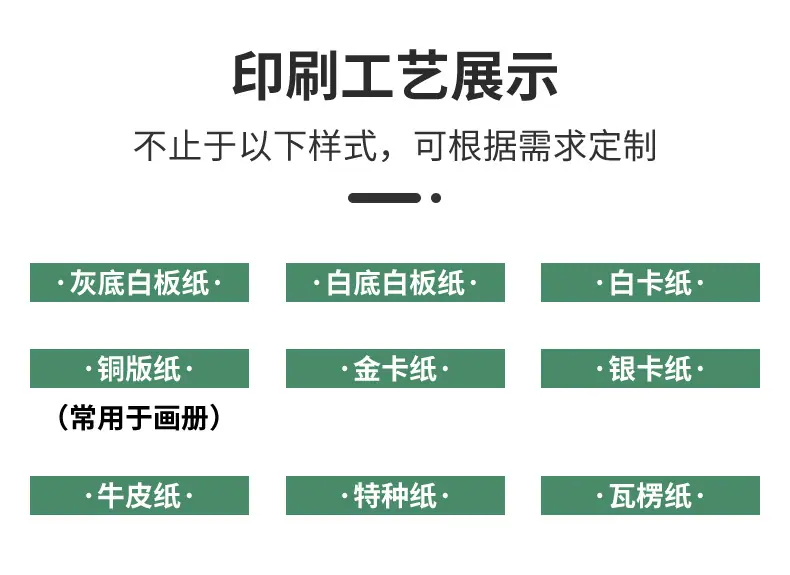 印刷工艺展示

不止于以下样式，可根据需求定制

·灰底白板纸·

·白底白板纸·

·白卡纸·

·铜版纸·
（常用于画册）

·金卡纸·

·银卡纸·

·牛皮纸·

·特种纸·

·瓦楞纸·