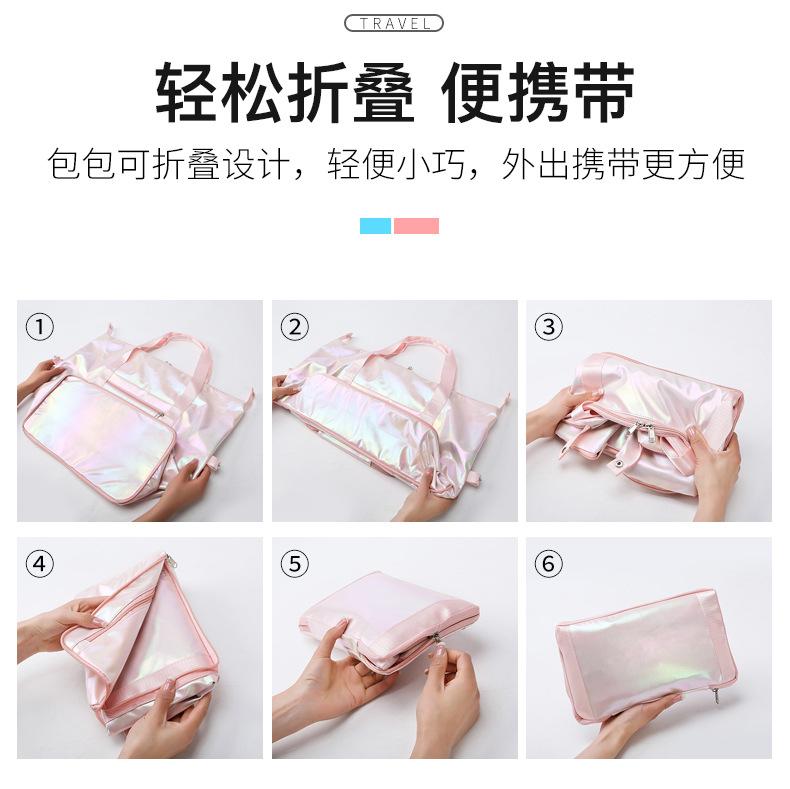 TRAVEL

轻松折叠 便携带

包包可折叠设计，轻便小巧，外出携带更方便

①

②

③

④

⑤

⑥