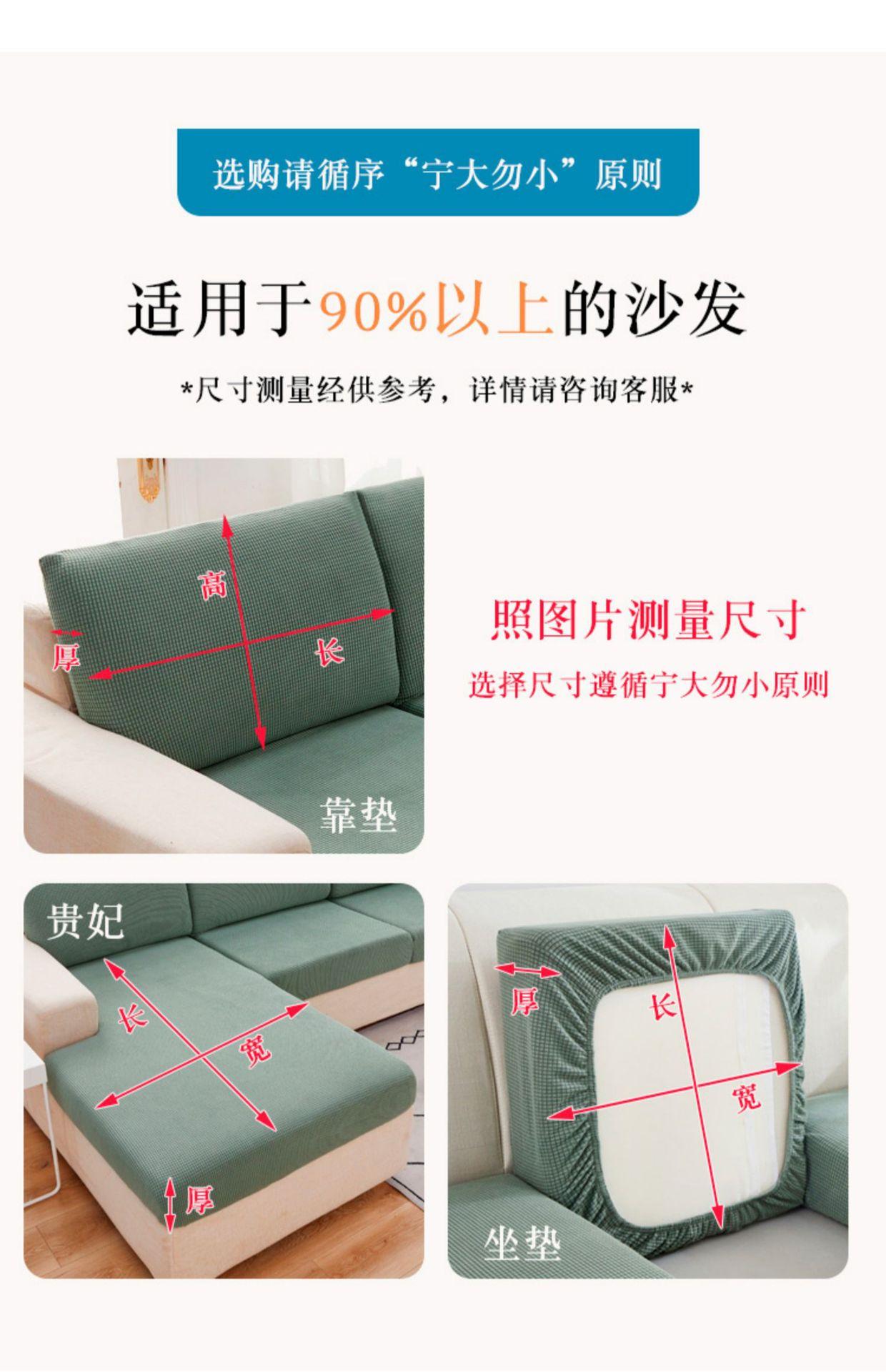 选购请循序“宁大勿小”原则

适用于90%以上的沙发

*尺寸测量经供参考，详情请咨询客服*

高
厚
长
靠垫

照图片测量尺寸
选择尺寸遵循宁大勿小原则

贵妃
长
宽
厚

厚
长
宽
坐垫