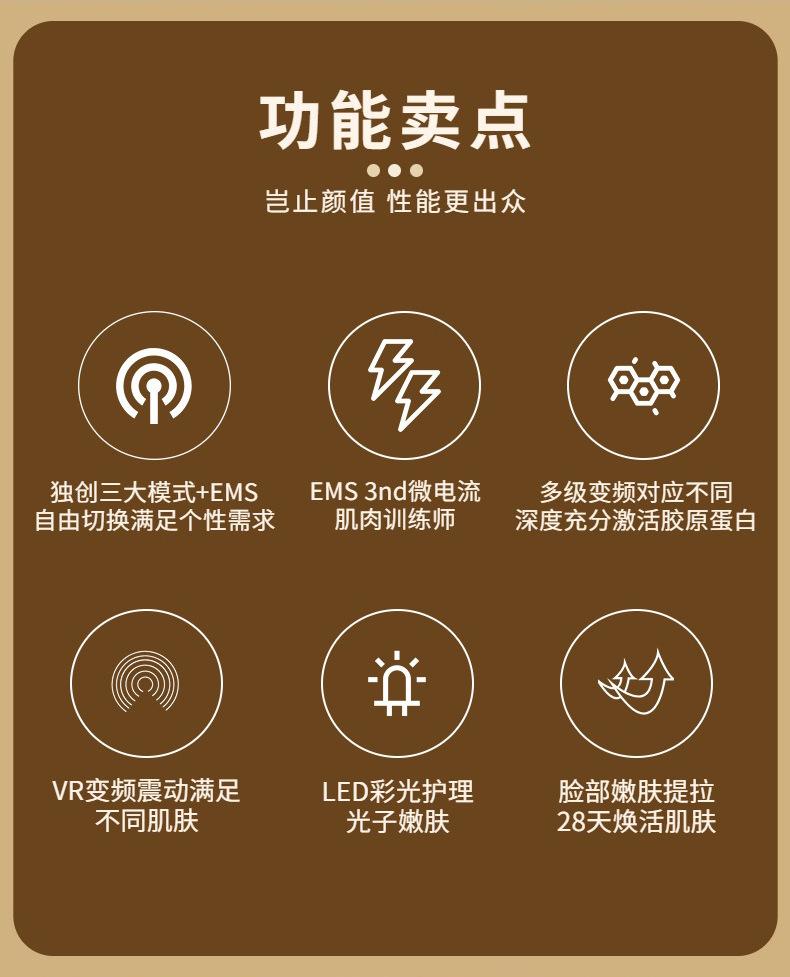 功能卖点

岂止颜值 性能更出众

独创三大模式+EMS
自由切换满足个性需求

EMS 3nd微电流
肌肉训练师

多级变频对应不同
深度充分激活胶原蛋白

VR变频震动满足
不同肌肤

LED彩光护理
光子嫩肤

脸部嫩肤提拉
28天焕活肌肤