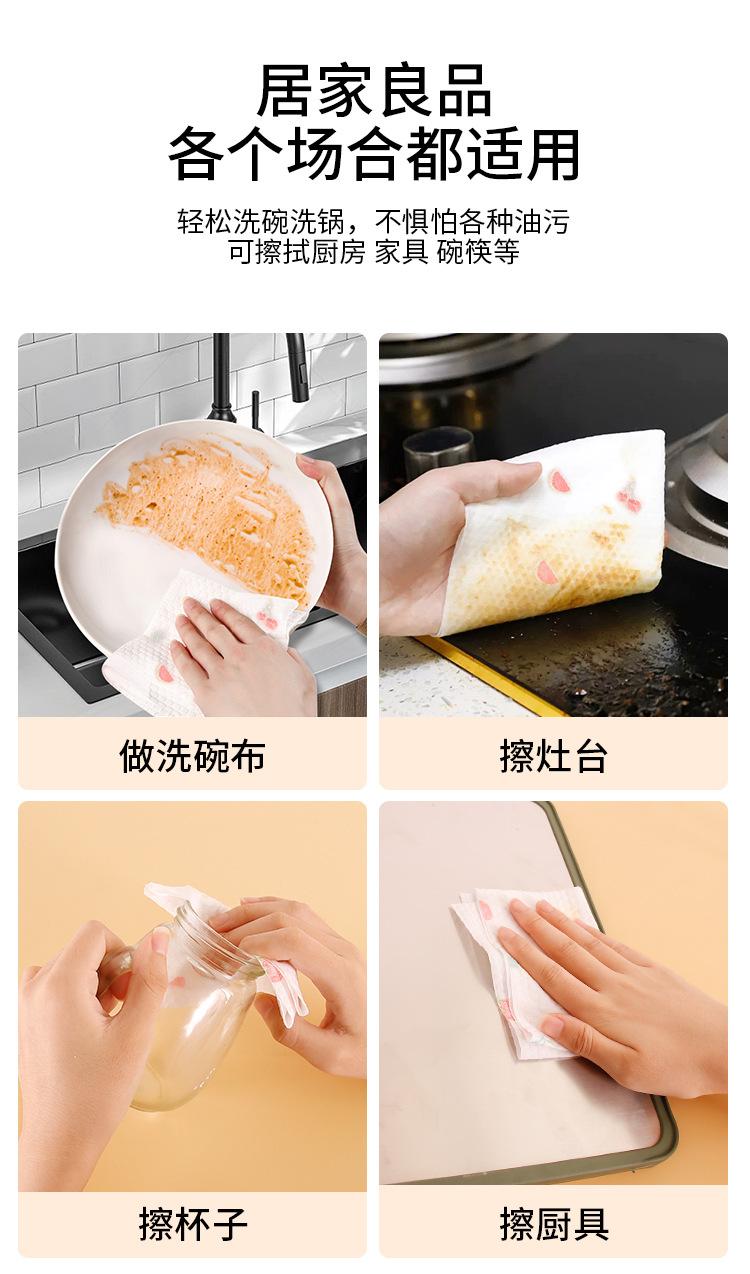 居家良品
各个场合都适用

轻松洗碗洗锅，不惧怕各种油污
可擦拭厨房 家具 碗筷等

做洗碗布

擦灶台

擦杯子

擦厨具