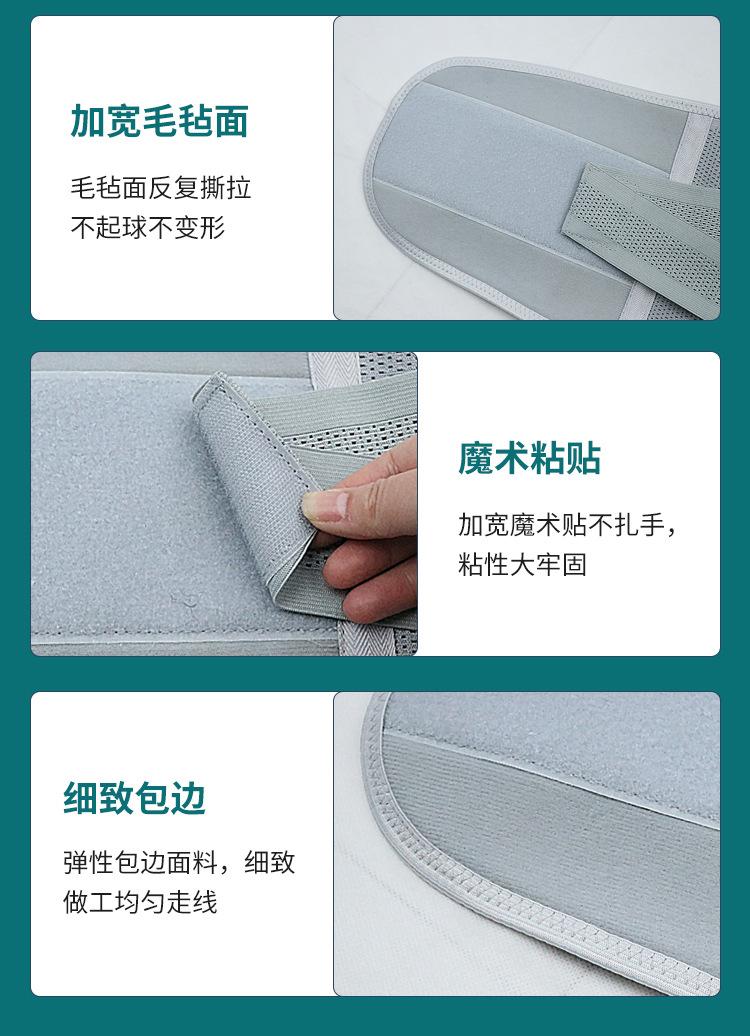 加宽毛毡面

毛毡面反复撕拉
不起球不变形

魔术粘贴

加宽魔术贴不扎手，
粘性大牢固

细致包边

弹性包边面料，细致
做工均匀走线