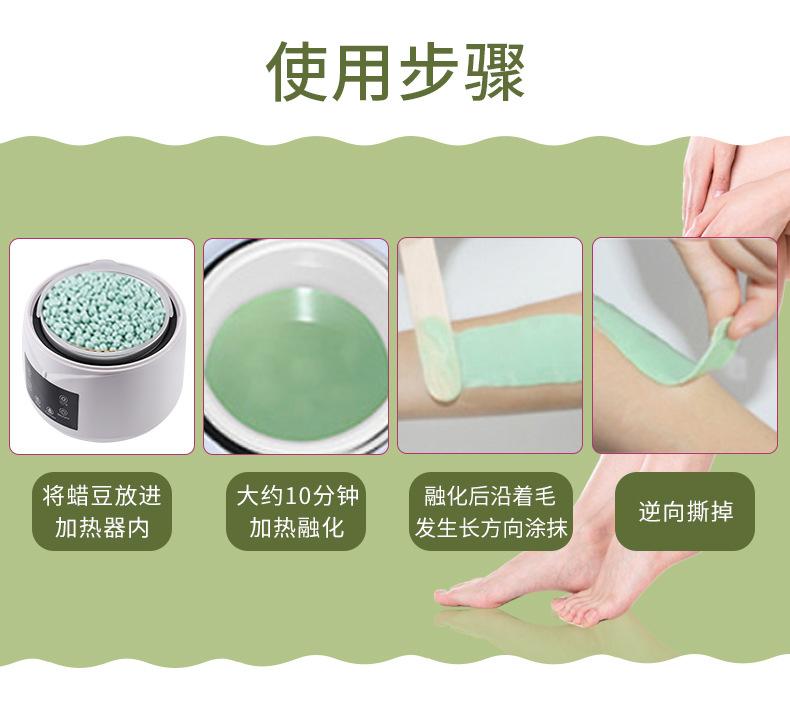 使用步骤

将蜡豆放进加热器内

大约10分钟加热融化

融化后沿着毛发生长方向涂抹

逆向撕掉