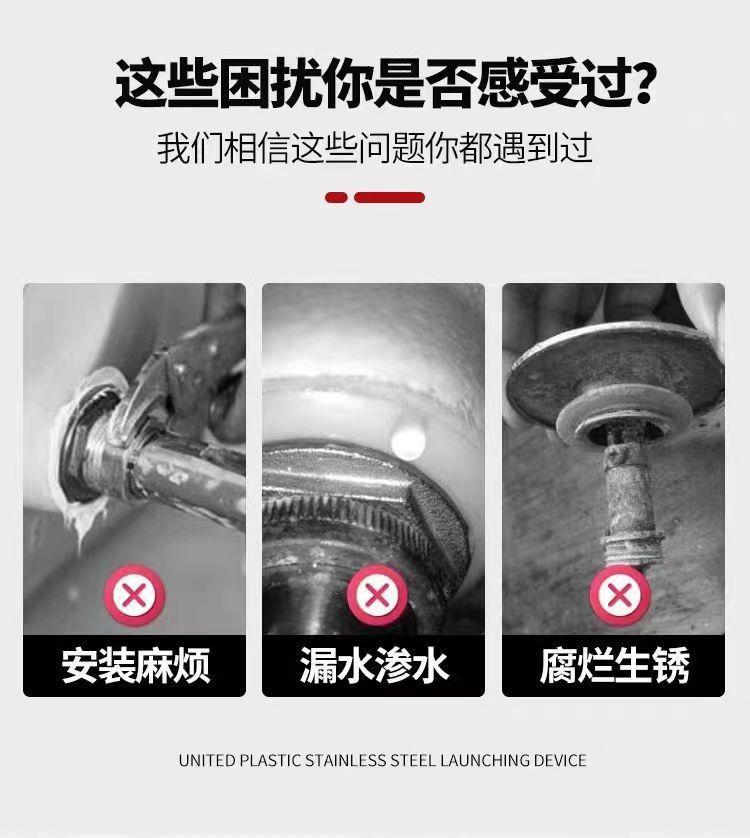 这些困扰你是否感受过?

我们相信这些问题你都遇到过

安装麻烦

漏水渗水

腐烂生锈

UNITED PLASTIC STAINLESS STEEL LAUNCHING DEVICE