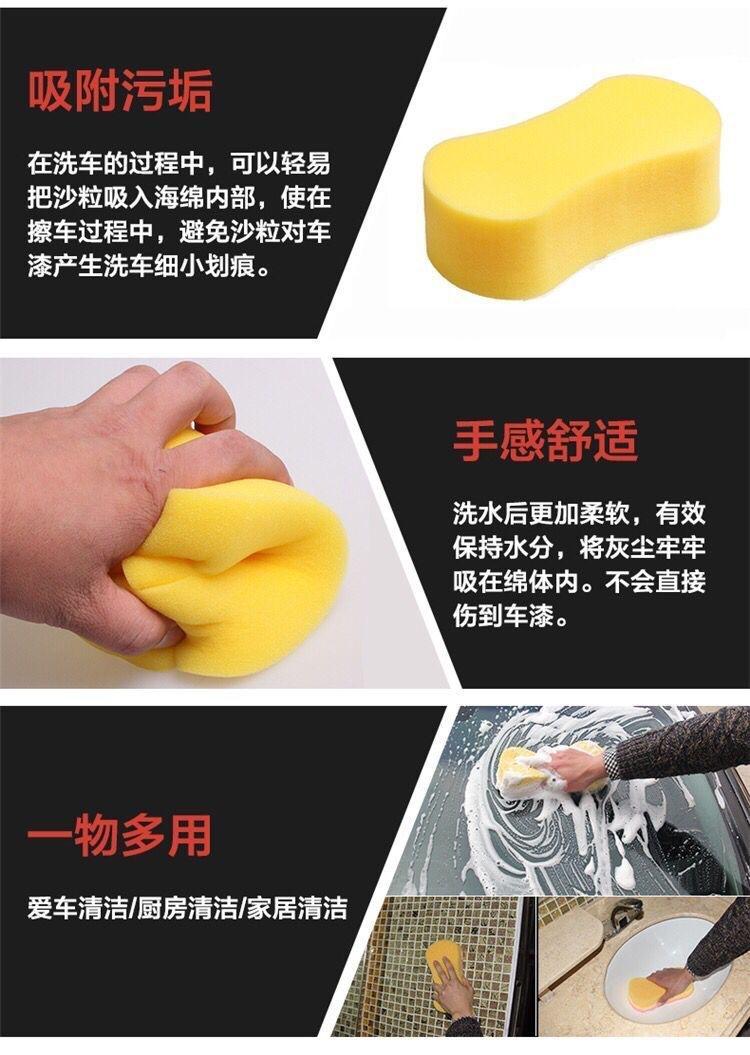 吸附污垢

在洗车的过程中，可以轻易把沙粒吸入海绵内部，使在擦车过程中，避免沙粒对车漆产生洗车细小划痕。

手感舒适

洗水后更加柔软，有效保持水分，将灰尘牢牢吸在绵体内。不会直接伤到车漆。

一物多用

爱车清洁/厨房清洁/家居清洁