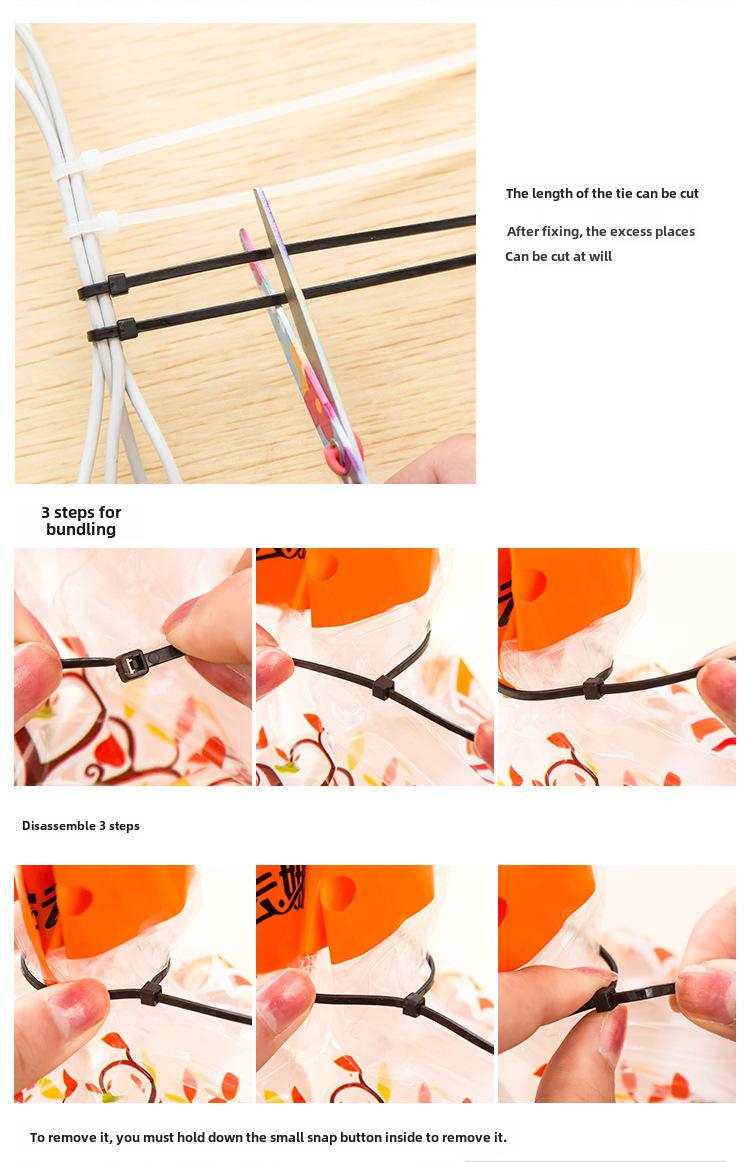 The length of the tie can be cut

After fixing, the excess places Can be cut at will

3 steps for bundling

Disassemble 3 steps

To remove it, you must hold down the small snap button inside to remove it.