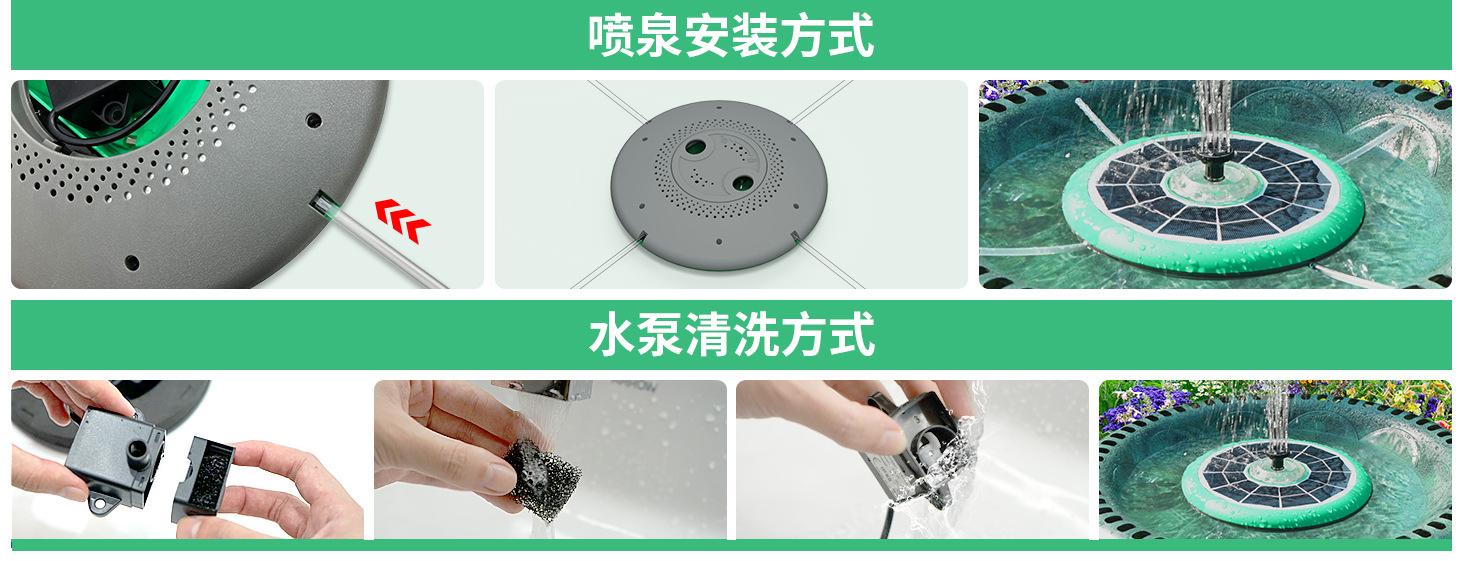 喷泉安装方式

水泵清洗方式