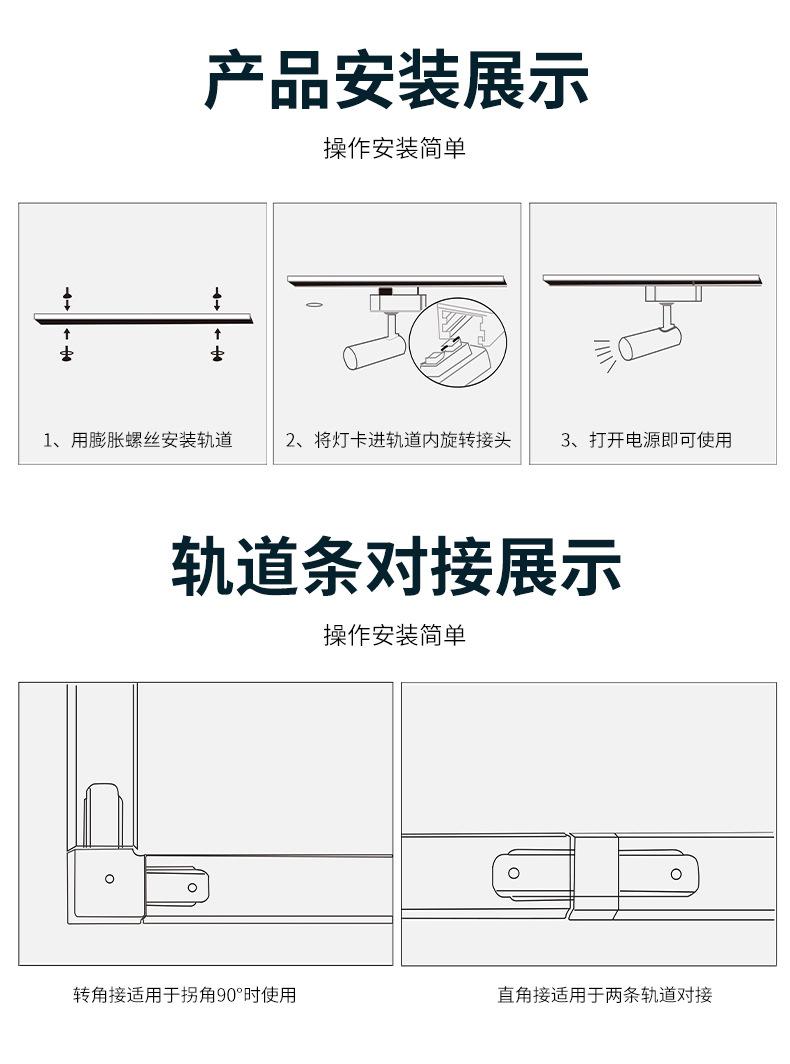 产品安装展示

操作安装简单

1、用膨胀螺丝安装轨道

2、将灯卡进轨道内旋转接头

3、打开电源即可使用

轨道条对接展示

操作安装简单

转角接适用于拐角90°时使用

直角接适用于两条轨道对接