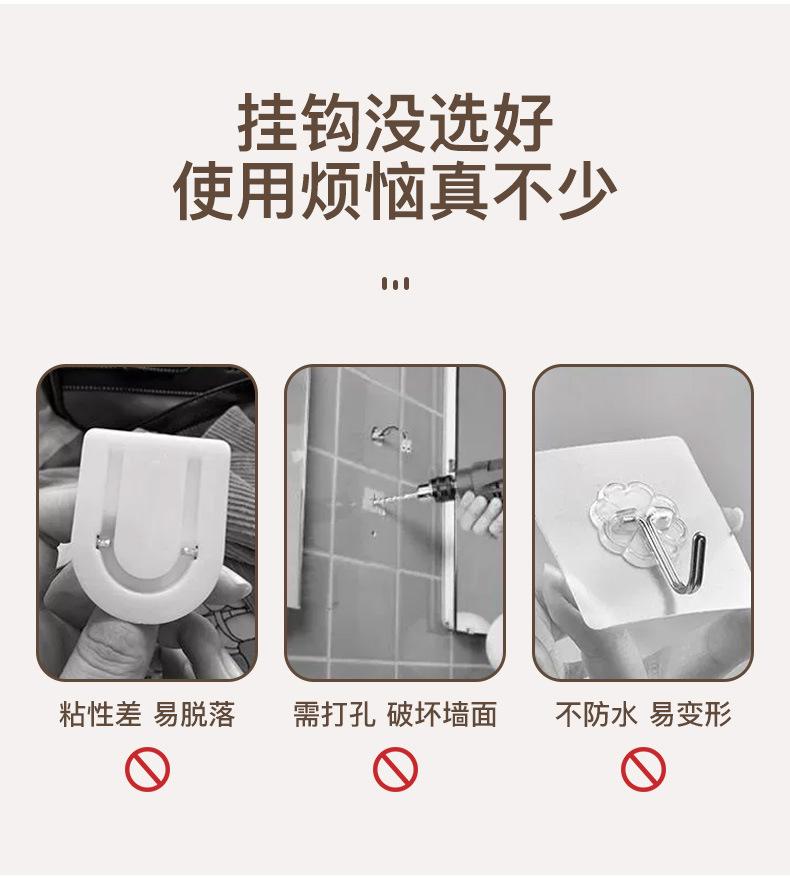 挂钩没选好
使用烦恼真不少

粘性差 易脱落

需打孔 破坏墙面

不防水 易变形