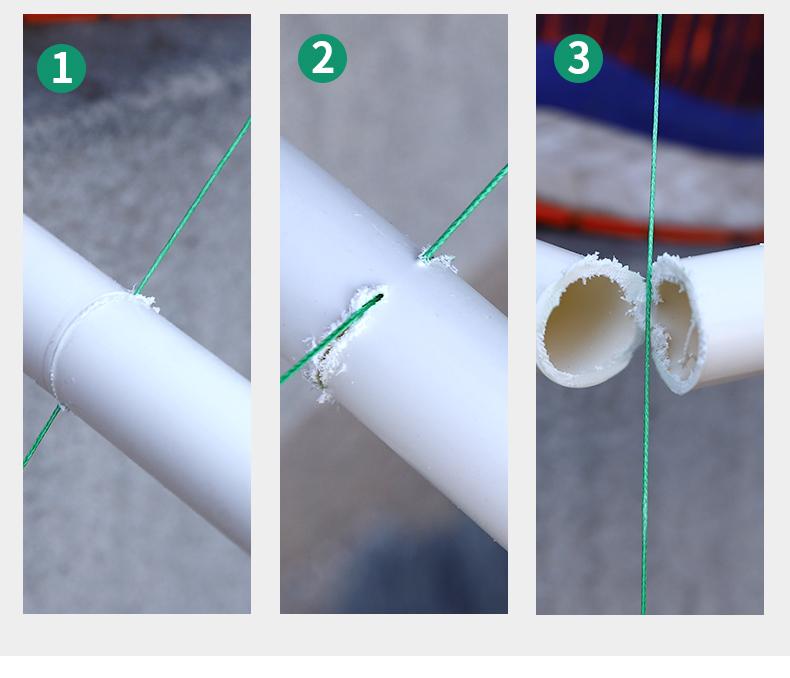 1

2

3