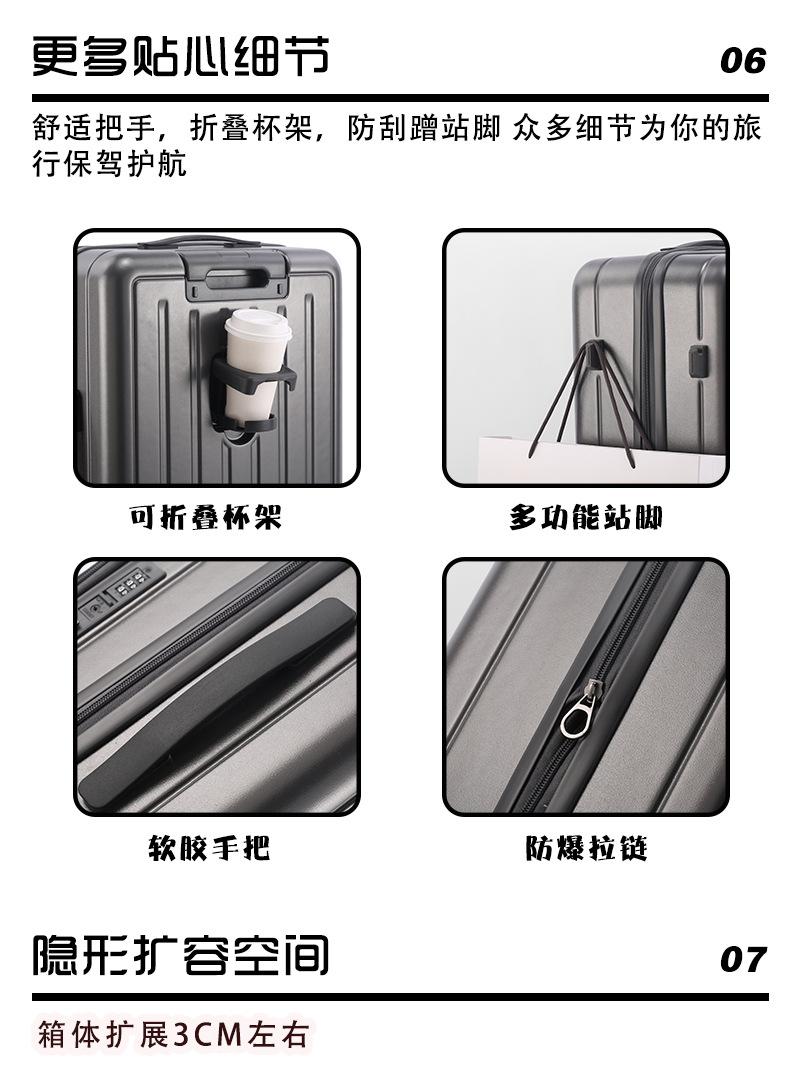 更多贴心细节

06

舒适把手，折叠杯架，防刮蹭站脚 众多细节为你的旅行保驾护航

可折叠杯架

多功能站脚

软胶手把

防爆拉链

隐形扩容空间

07

箱体扩展3CM左右