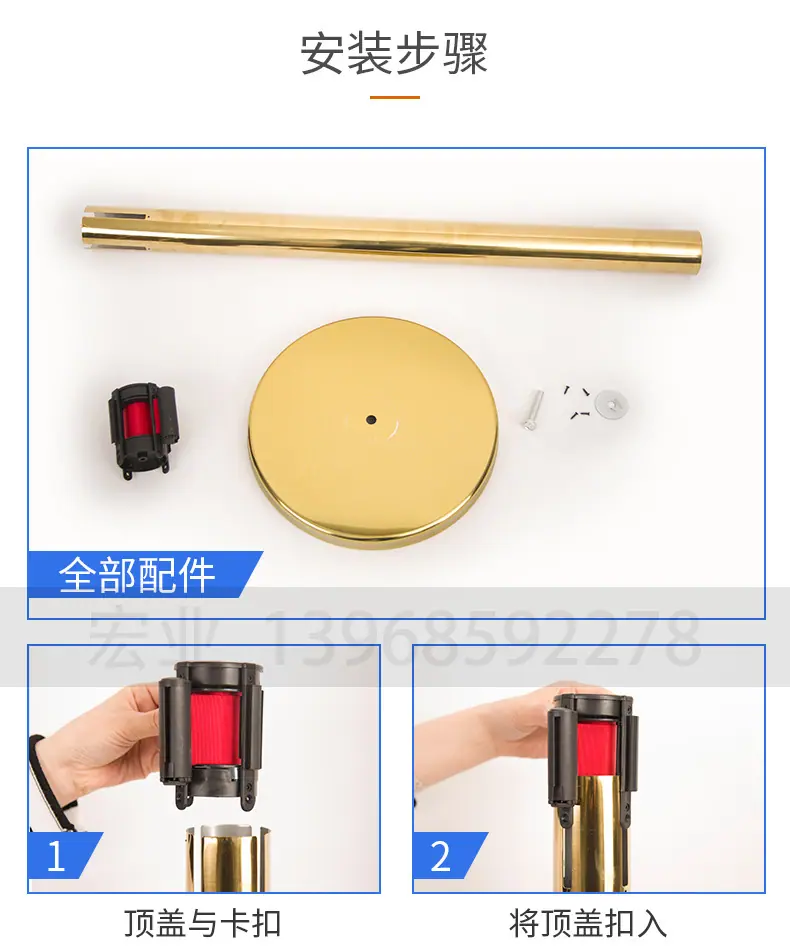 安装步骤

全部配件

宏业 13968592278

1

顶盖与卡扣

2

将顶盖扣入