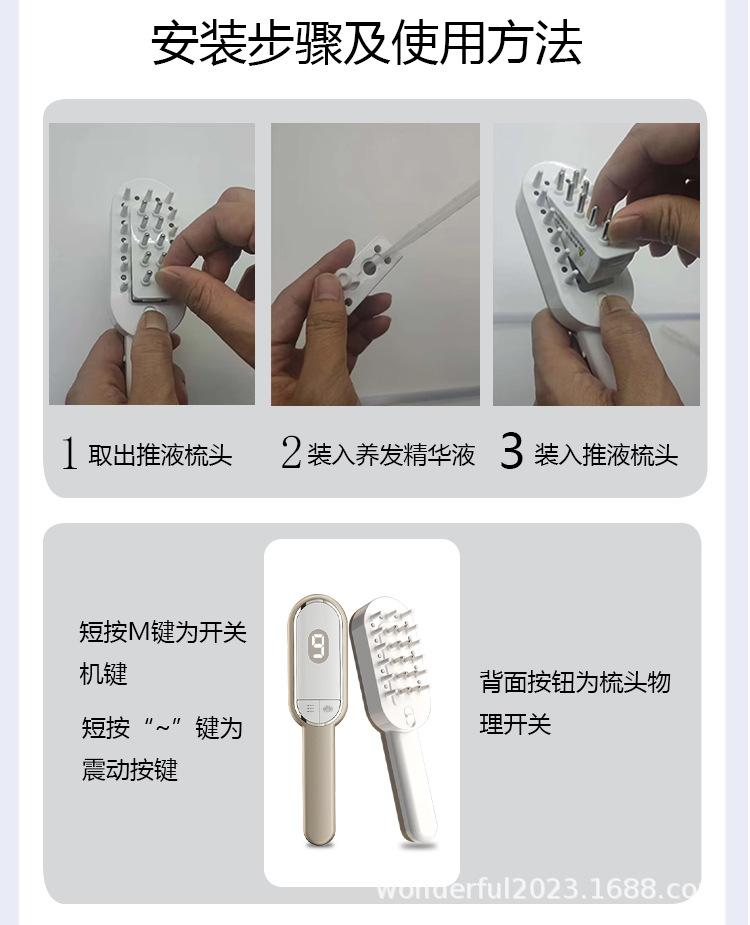 安装步骤及使用方法

1 取出推液梳头

2 装入养发精华液

3 装入推液梳头

短按M键为开关机键

短按“~”键为震动按键

9

背面按钮为梳头物理开关

wonderful2023.1688.co