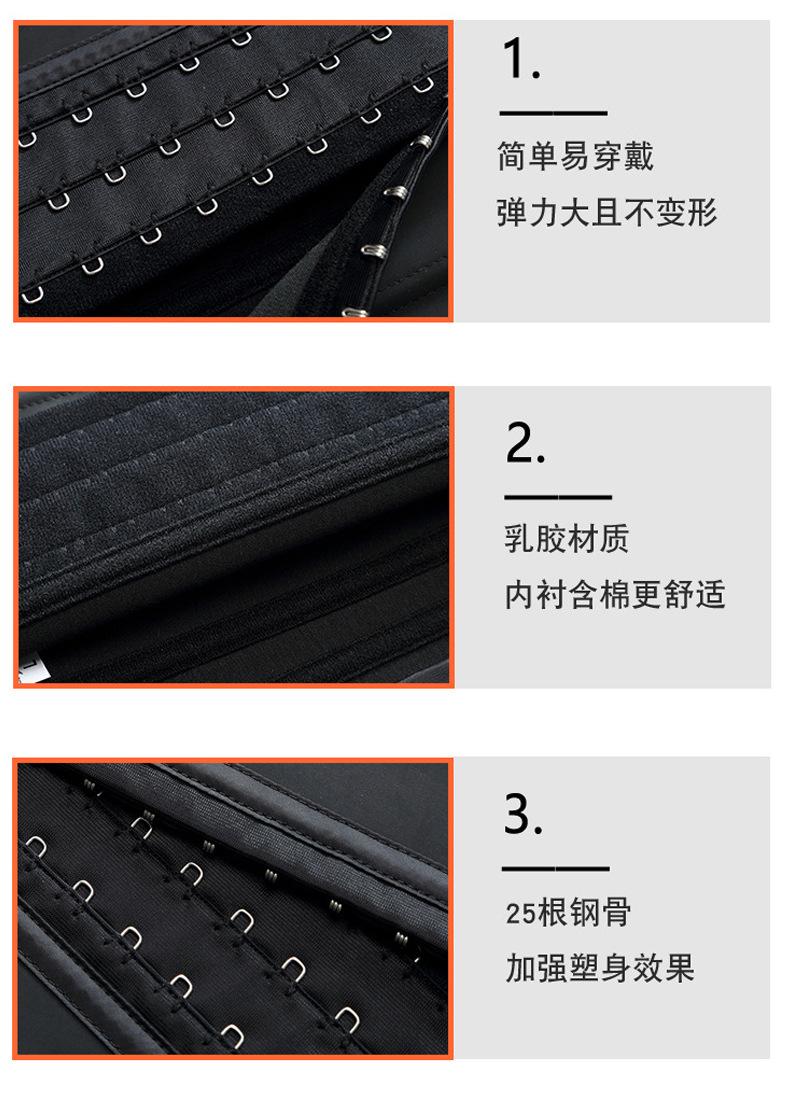 1.

简单易穿戴

弹力大且不变形

2.

乳胶材质

内衬含棉更舒适

3.

25根钢骨

加强塑身效果