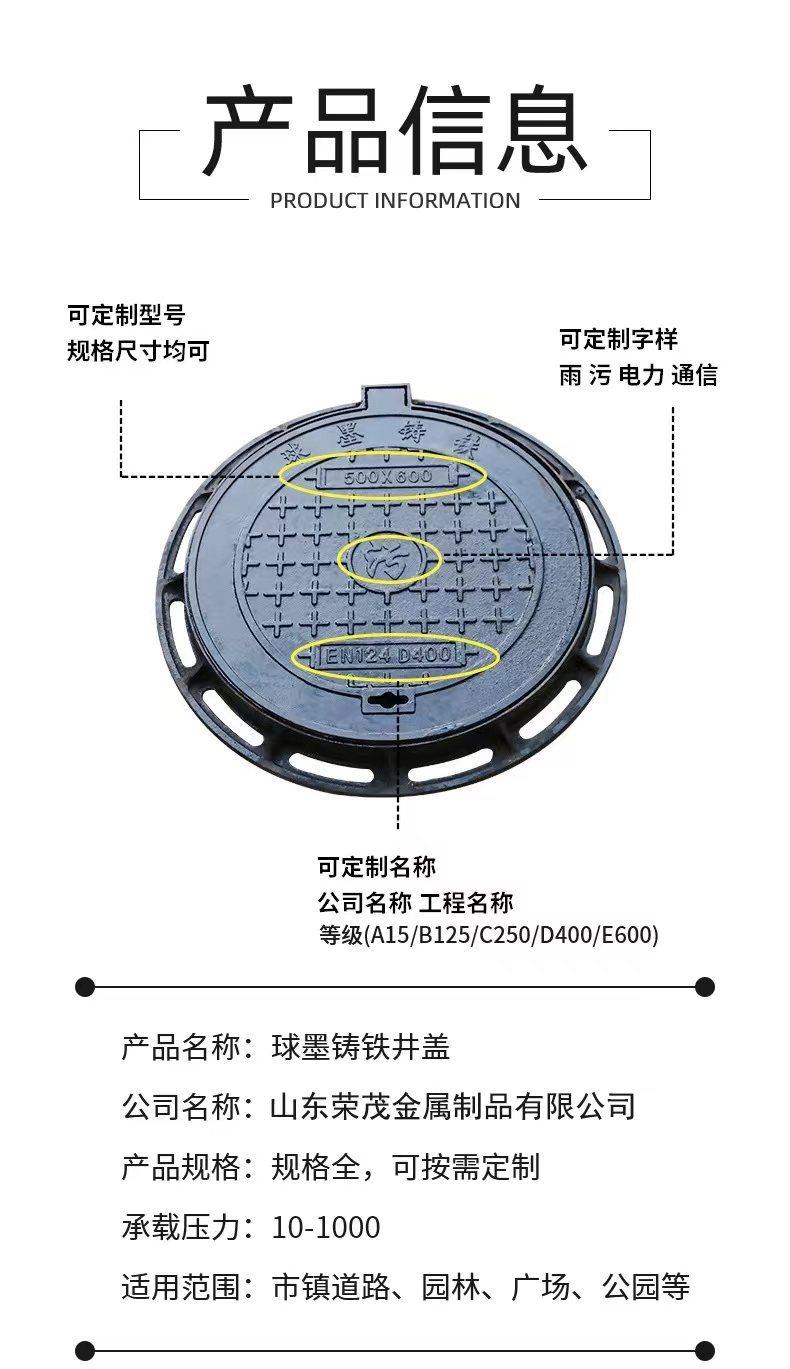 产品信息
PRODUCT INFORMATION

可定制型号
规格尺寸均可

可定制字样
雨 污 电力 通信

球墨铸铁

500X600

污

EN124 D400

可定制名称
公司名称 工程名称
等级(A15/B125/C250/D400/E600)

产品名称：球墨铸铁井盖

公司名称：山东荣茂金属制品有限公司

产品规格：规格全，可按需定制

承载压力：10-1000

适用范围：市镇道路、园林、广场、公园等