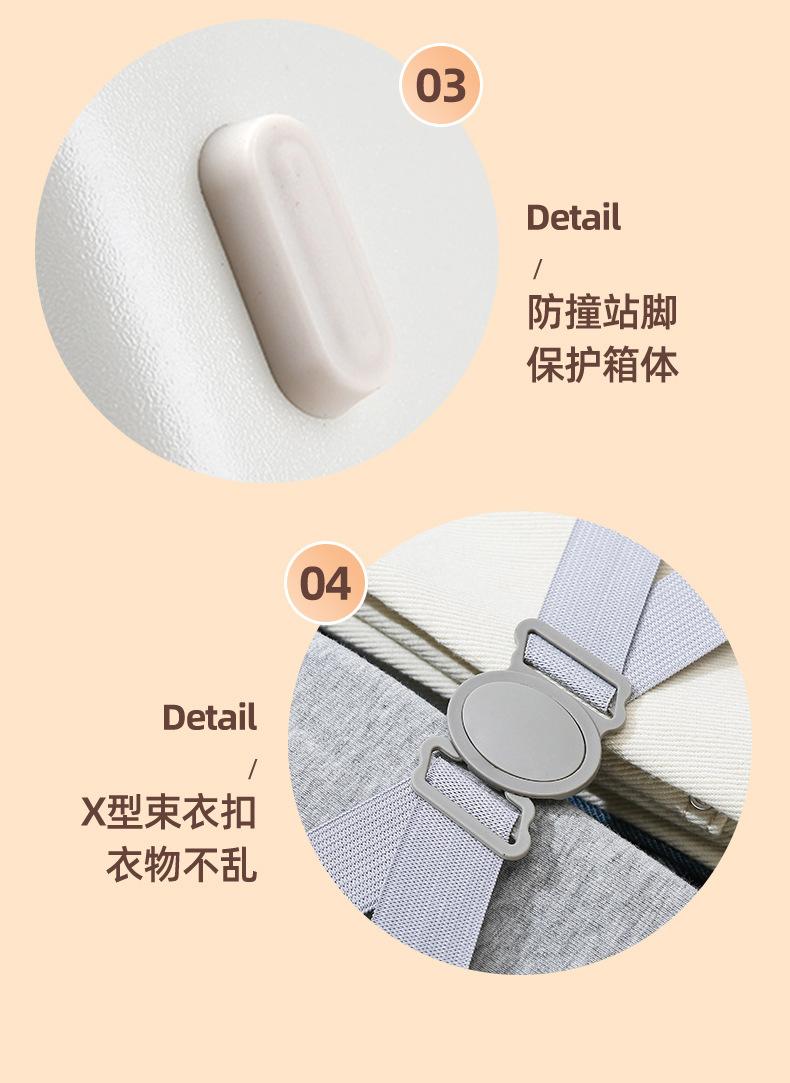 03

Detail
/
防撞站脚
保护箱体

04

Detail
/
X型束衣扣
衣物不乱