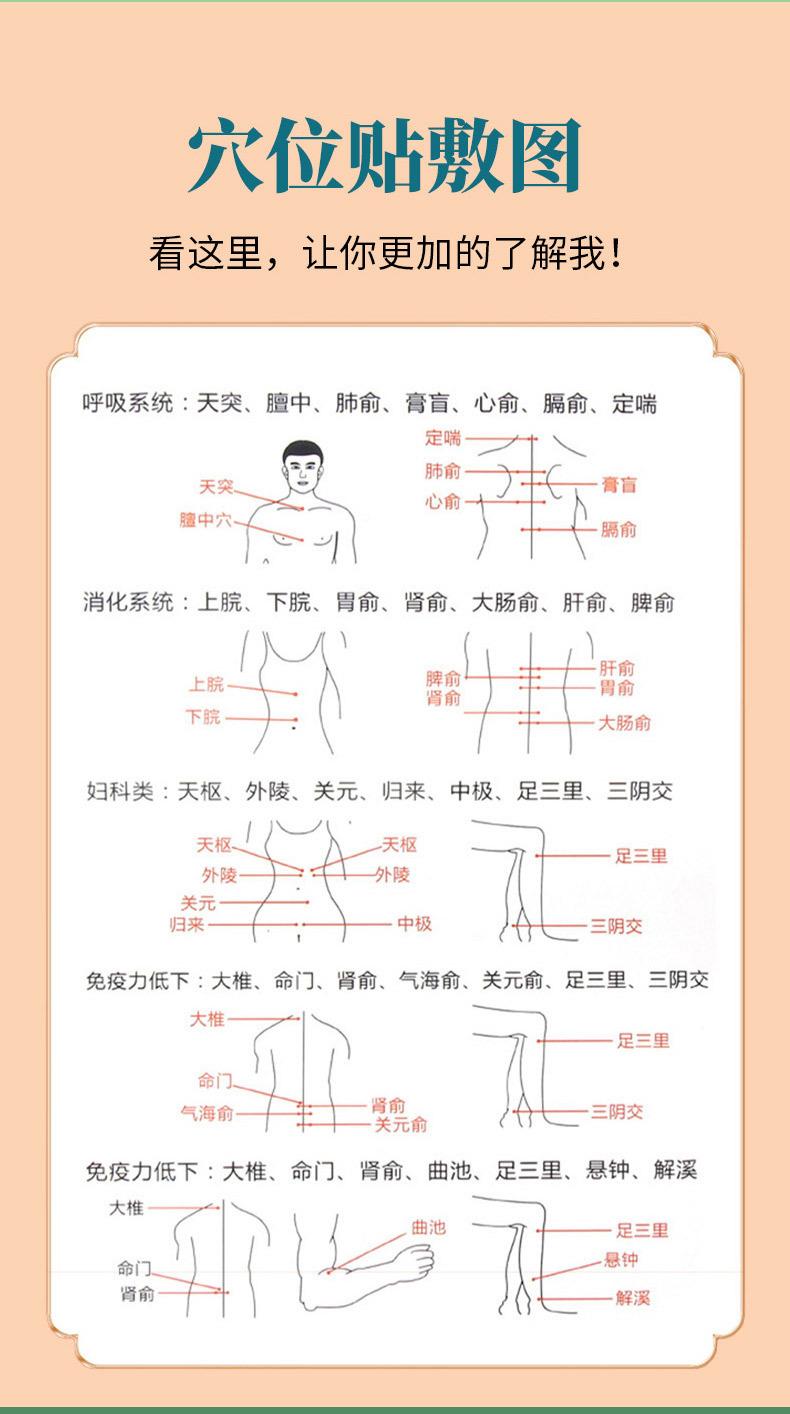 穴位贴敷图

看这里，让你更加的了解我！

呼吸系统：天突、膻中、肺俞、膏盲、心俞、膈俞、定喘

天突
膻中穴

定喘
肺俞
心俞
膏盲
膈俞

消化系统：上脘、下脘、胃俞、肾俞、大肠俞、肝俞、脾俞

上脘
下脘

脾俞
肾俞
肝俞
胃俞
大肠俞

妇科类：天枢、外陵、关元、归来、中极、足三里、三阴交

天枢
外陵
关元
归来
天枢
外陵
中极

足三里
三阴交

免疫力低下：大椎、命门、肾俞、气海俞、关元俞、足三里、三阴交

大椎
命门
气海俞
肾俞
关元俞

足三里
三阴交

免疫力低下：大椎、命门、肾俞、曲池、足三里、悬钟、解溪

大椎
命门
肾俞

曲池

足三里
悬钟
解溪