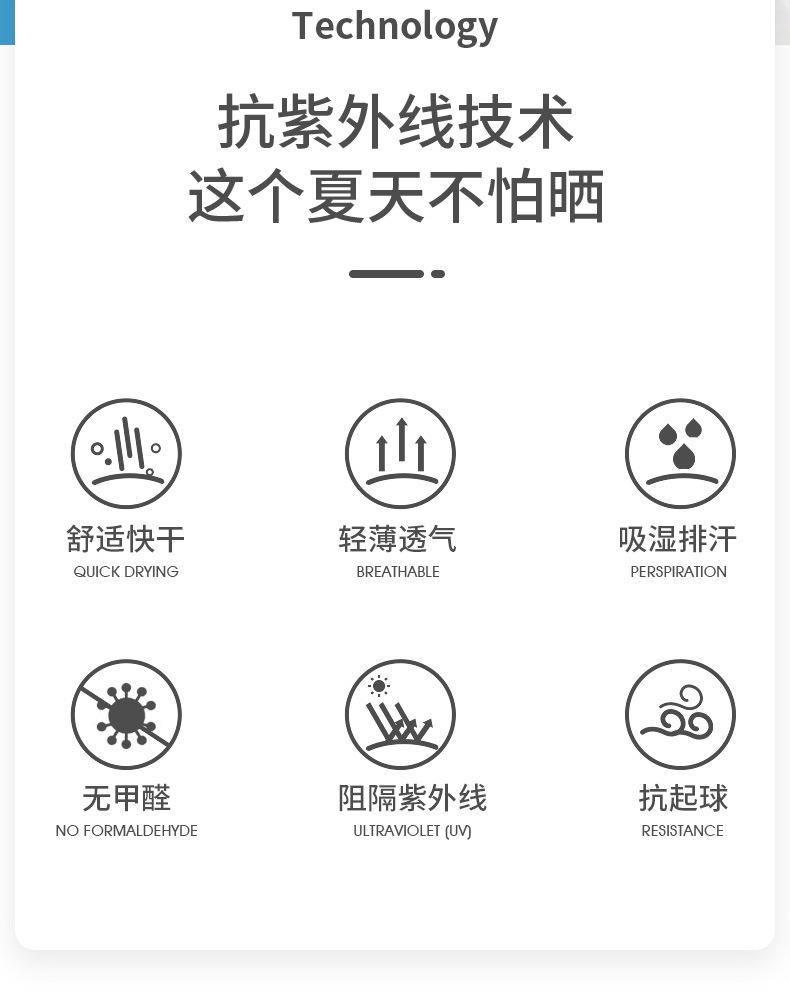 Technology

抗紫外线技术
这个夏天不怕晒

舒适快干
QUICK DRYING

轻薄透气
BREATHABLE

吸湿排汗
PERSPIRATION

无甲醛
NO FORMALDEHYDE

阻隔紫外线
ULTRAVIOLET (UV)

抗起球
RESISTANCE