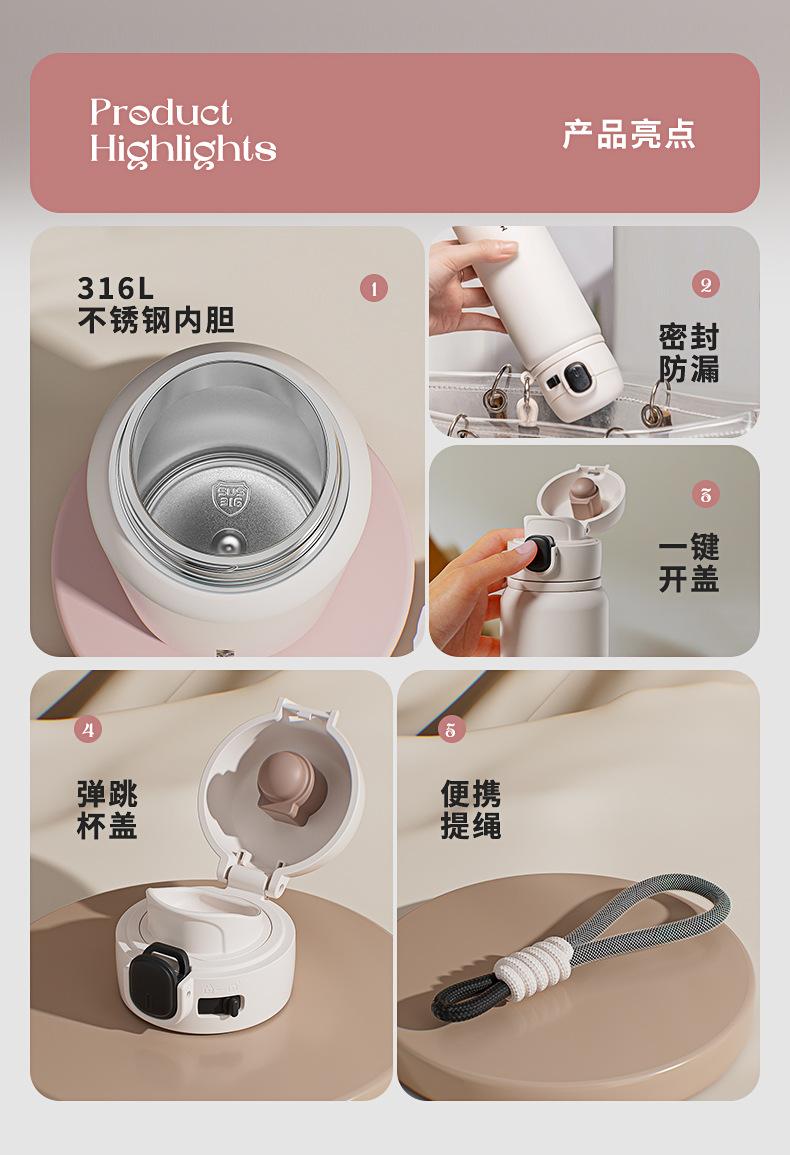 Product Highlights

产品亮点

316L
不锈钢内胆

1

SUS 316

2

密封防漏

3

一键开盖

4

弹跳杯盖

5

便携提绳