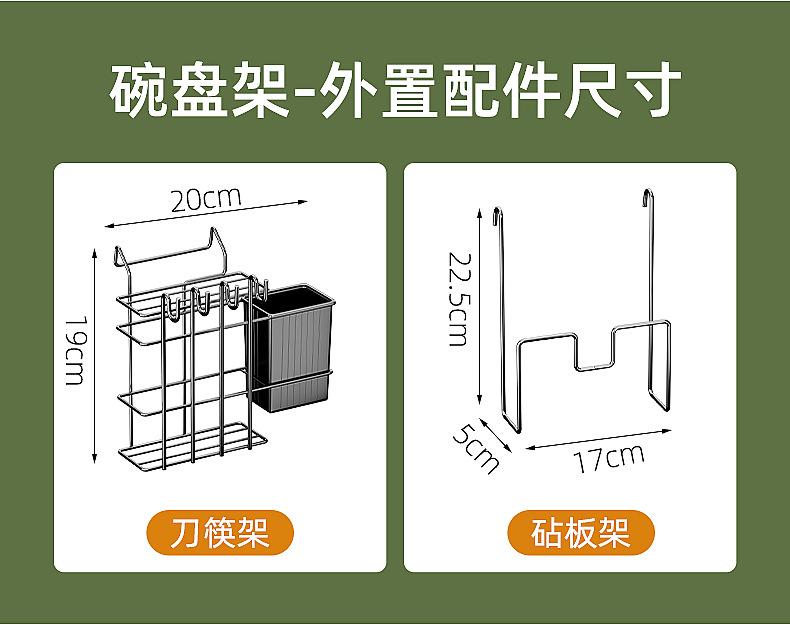 碗盘架-外置配件尺寸

20cm
19cm
刀筷架

22.5cm
5cm
17cm
砧板架