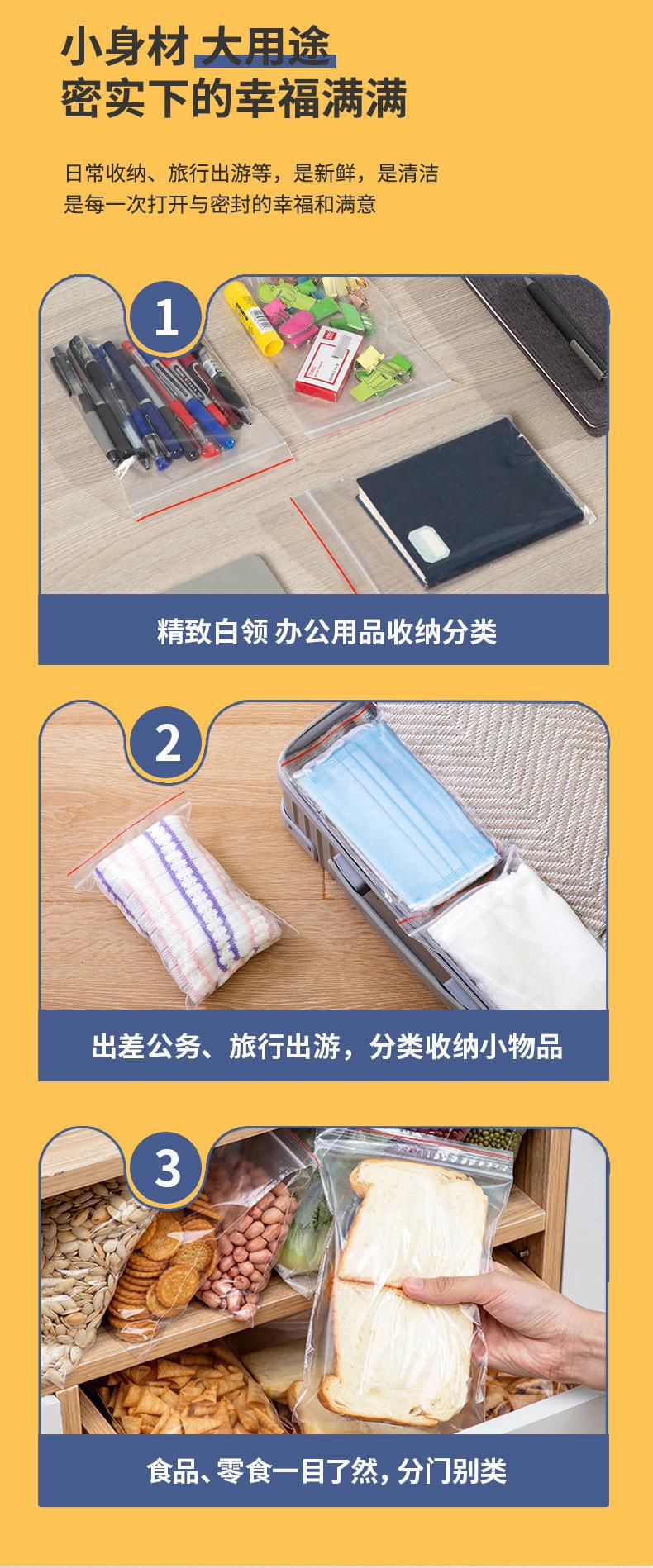 小身材 大用途
密实下的幸福满满

日常收纳、旅行出游等，是新鲜，是清洁
是每一次打开与密封的幸福和满意

1

精致白领 办公用品收纳分类

2

出差公务、旅行出游，分类收纳小物品

3

食品、零食一目了然，分门别类