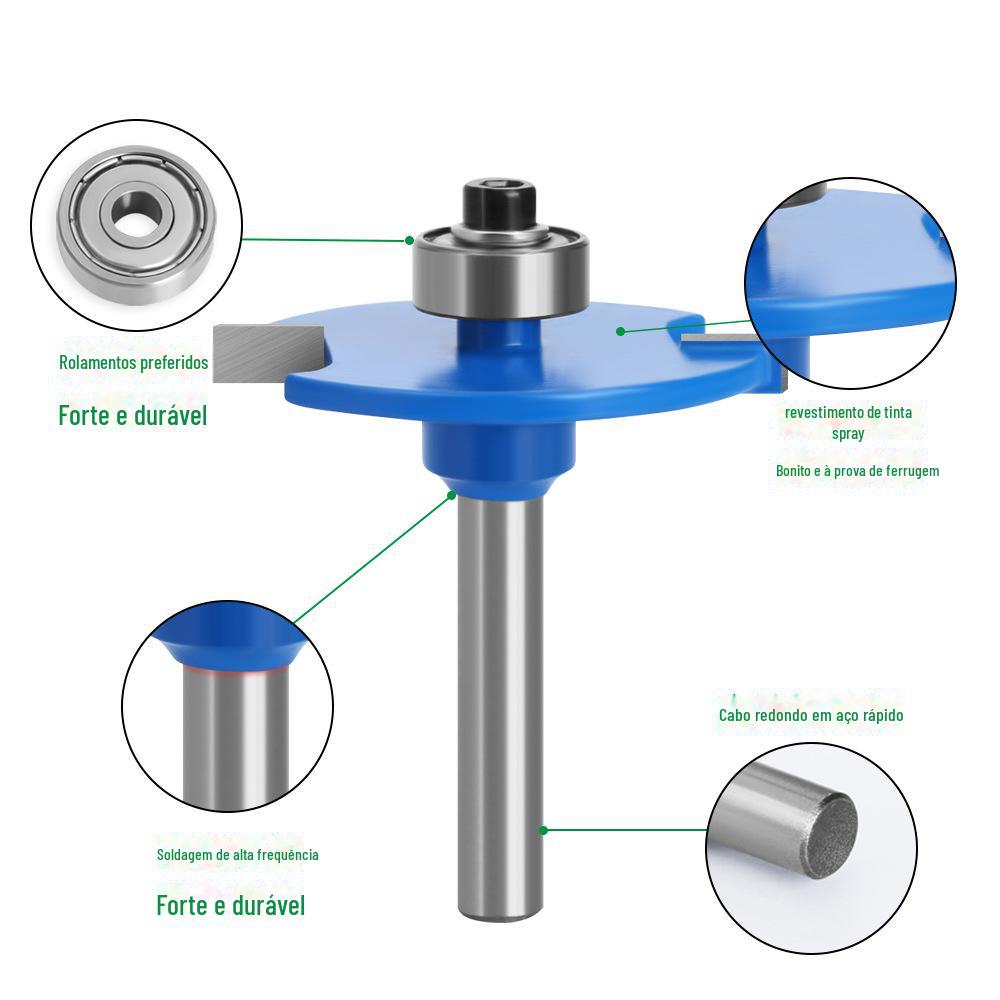 Rolamentos preferidos

Forte e durável

revestimento de tinta spray

Bonito e à prova de ferrugem

Cabo redondo em aço rápido

Soldagem de alta frequência

Forte e durável