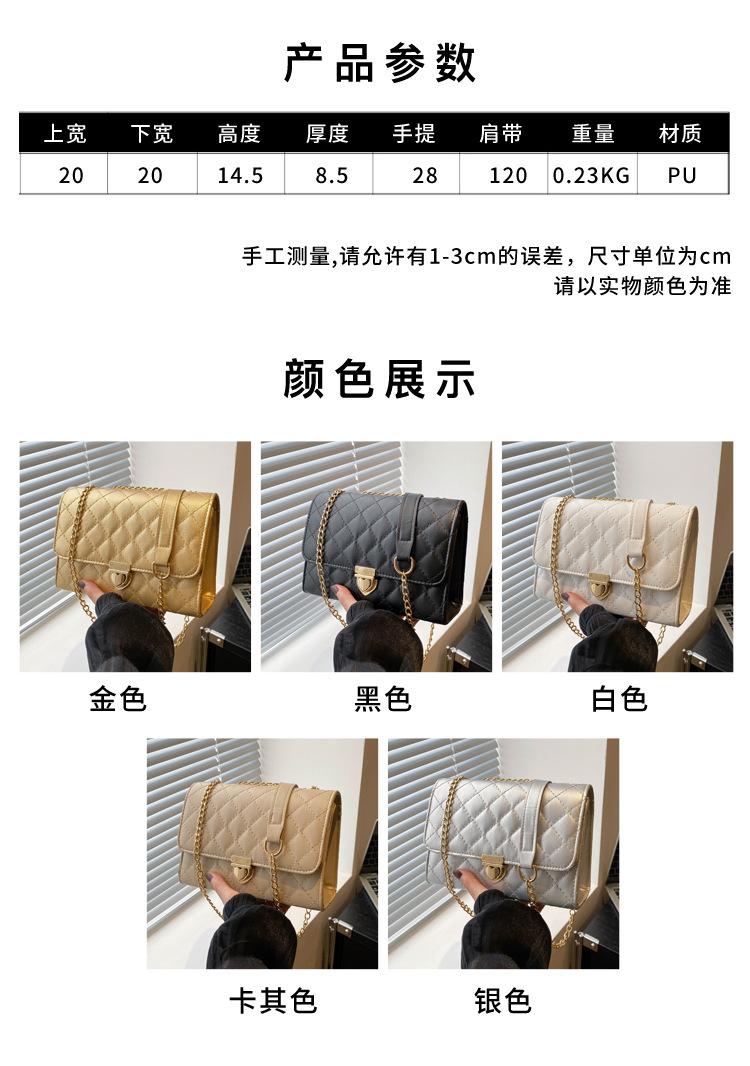 产品参数

| 上宽 | 下宽 | 高度 | 厚度 | 手提 | 肩带 | 重量 | 材质 |
|---|---|---|---|---|---|---|---|
| 20 | 20 | 14.5 | 8.5 | 28 | 120 | 0.23KG | PU |

手工测量,请允许有1-3cm的误差，尺寸单位为cm
请以实物颜色为准

颜色展示

金色

黑色

白色

卡其色

银色