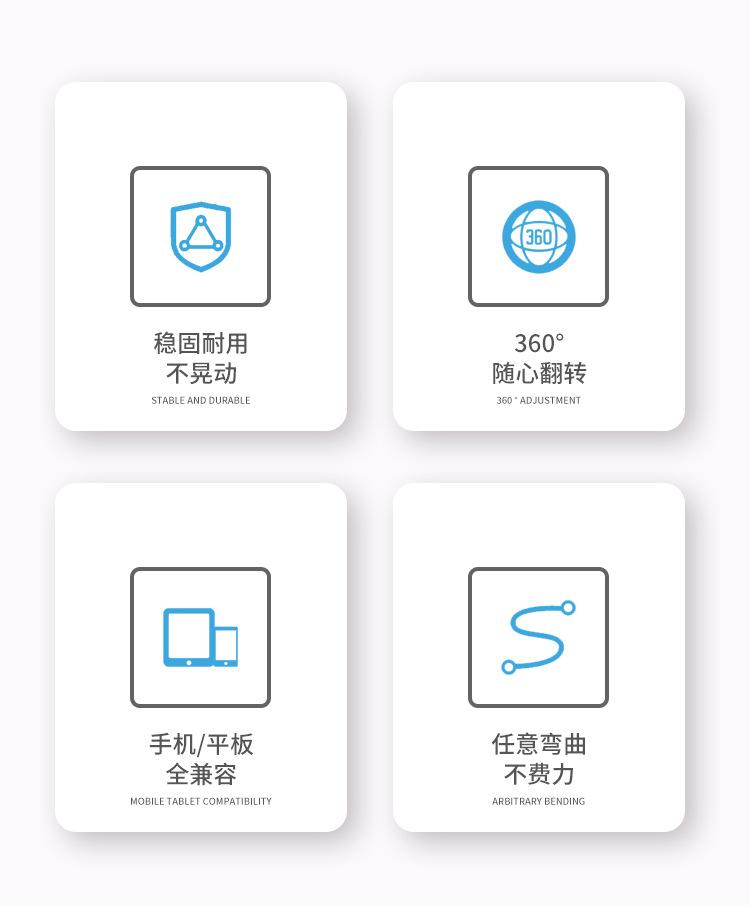 稳固耐用
不晃动
STABLE AND DURABLE

360
360°
随心翻转
360 ° ADJUSTMENT

手机/平板
全兼容
MOBILE TABLET COMPATIBILITY

任意弯曲
不费力
ARBITRARY BENDING