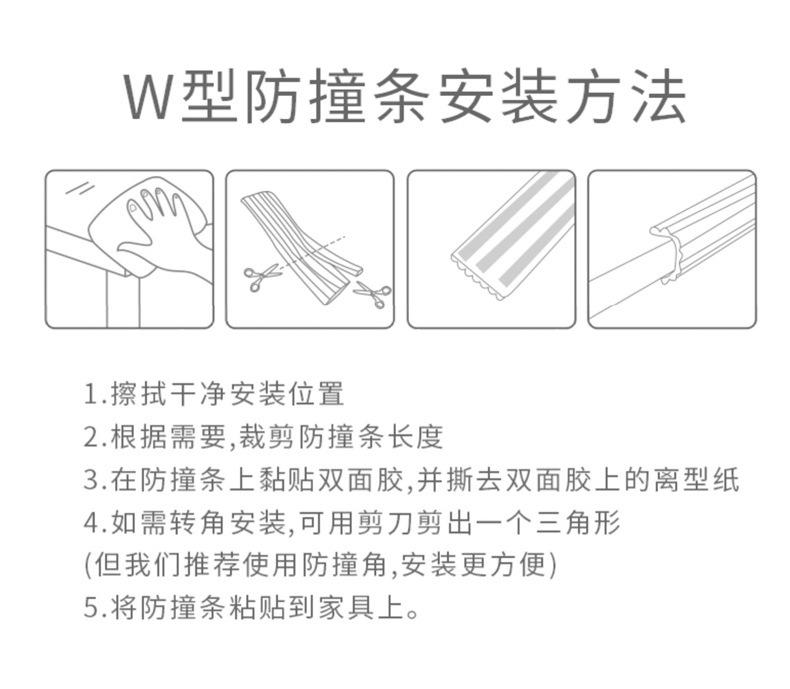 W型防撞条安装方法

1.擦拭干净安装位置
2.根据需要,裁剪防撞条长度
3.在防撞条上黏贴双面胶,并撕去双面胶上的离型纸
4.如需转角安装,可用剪刀剪出一个三角形
(但我们推荐使用防撞角,安装更方便)
5.将防撞条粘贴到家具上。