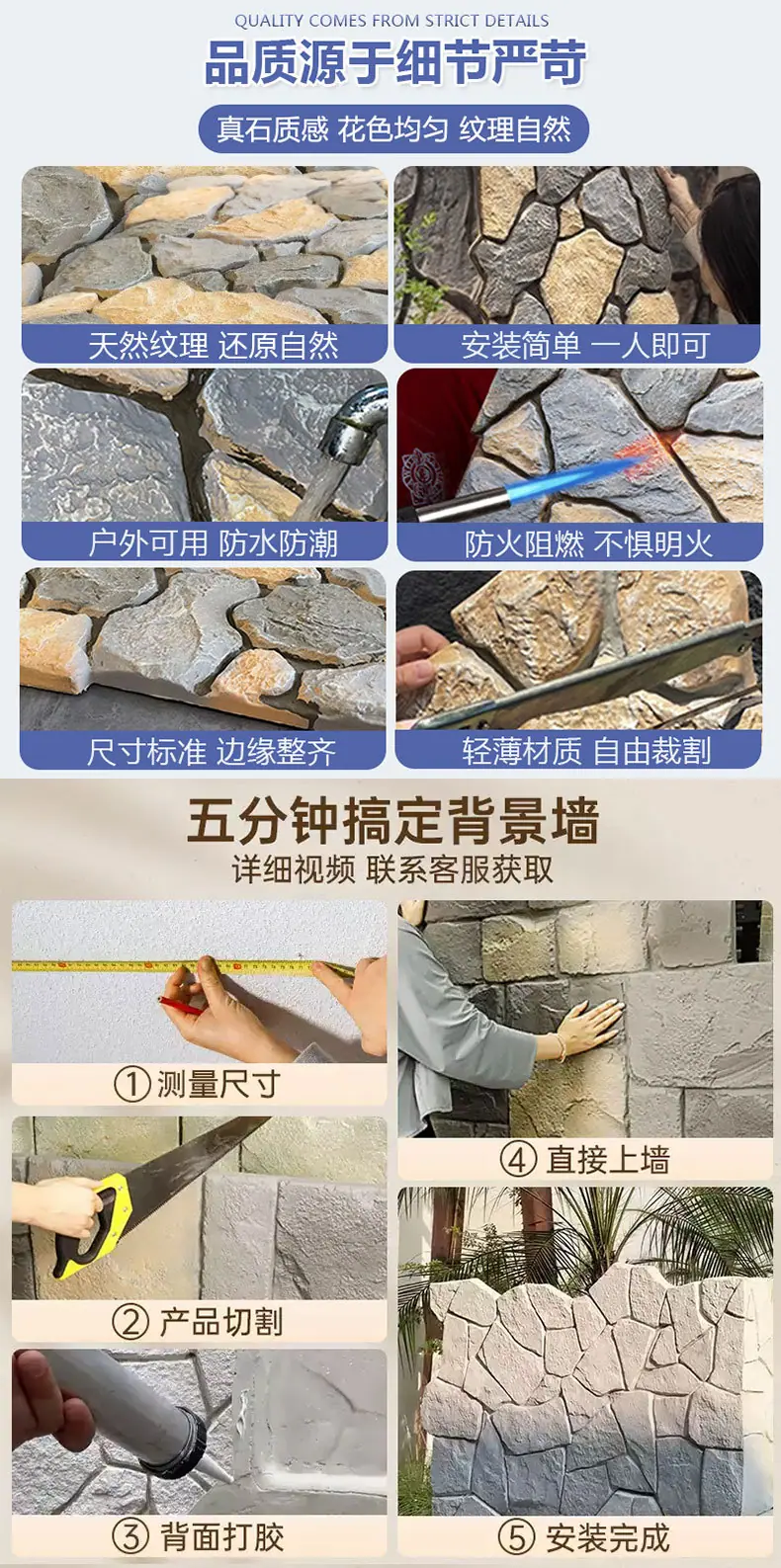 QUALITY COMES FROM STRICT DETAILS

品质源于细节严苛

真石质感 花色均匀 纹理自然

天然纹理 还原自然

安装简单 一人即可

户外可用 防水防潮

防火阻燃 不惧明火

尺寸标准 边缘整齐

轻薄材质 自由裁割

五分钟搞定背景墙

详细视频 联系客服获取

① 测量尺寸

② 产品切割

③ 背面打胶

④ 直接上墙

⑤ 安装完成