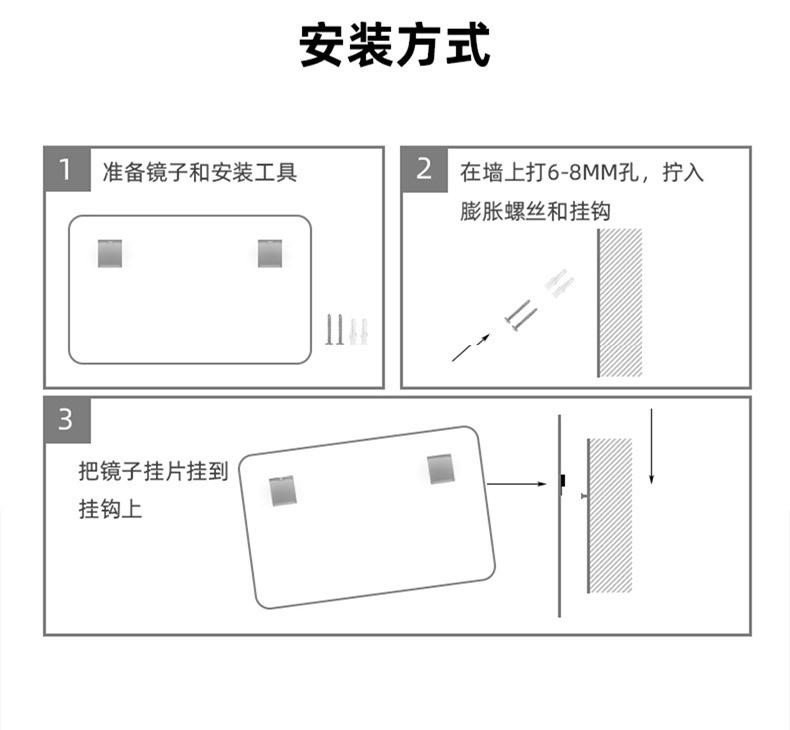 安装方式

1 准备镜子和安装工具

2 在墙上打6-8MM孔，拧入膨胀螺丝和挂钩

3 把镜子挂片挂到挂钩上