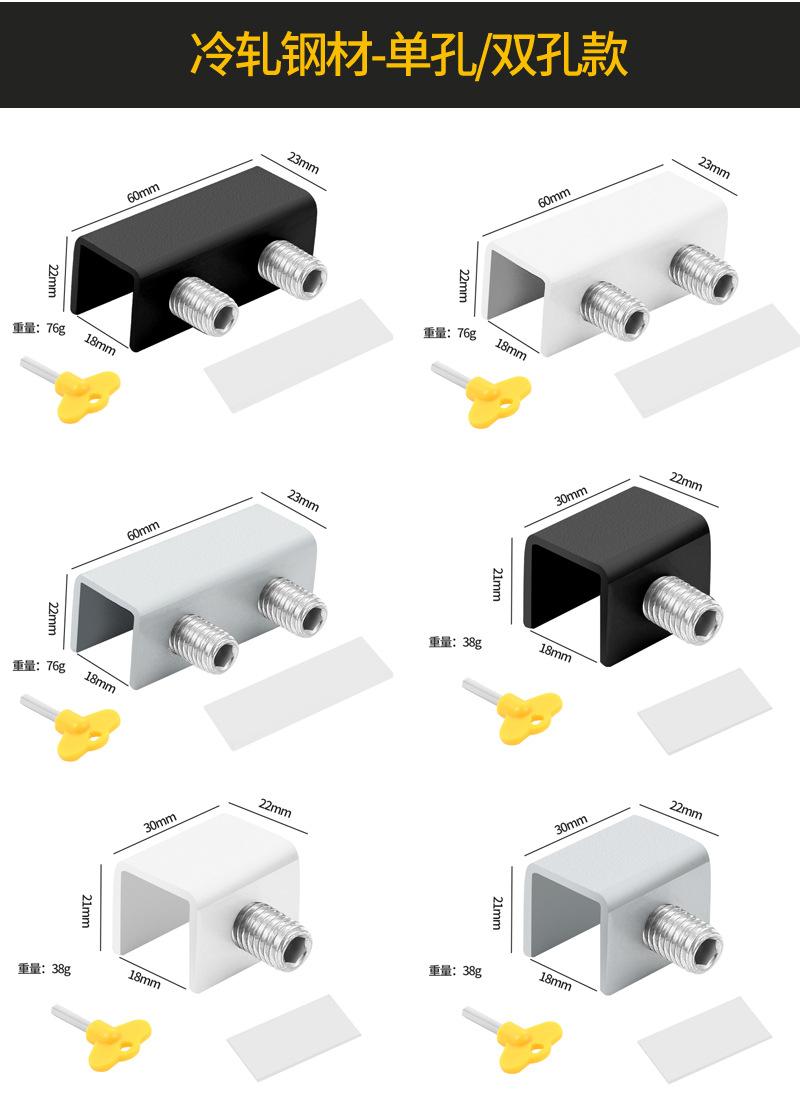 冷轧钢材-单孔/双孔款

60mm
23mm
22mm
18mm
重量：76g

60mm
23mm
22mm
18mm
重量：76g

60mm
23mm
22mm
18mm
重量：76g

30mm
22mm
21mm
18mm
重量：38g

30mm
22mm
21mm
18mm
重量：38g

30mm
22mm
21mm
18mm
重量：38g