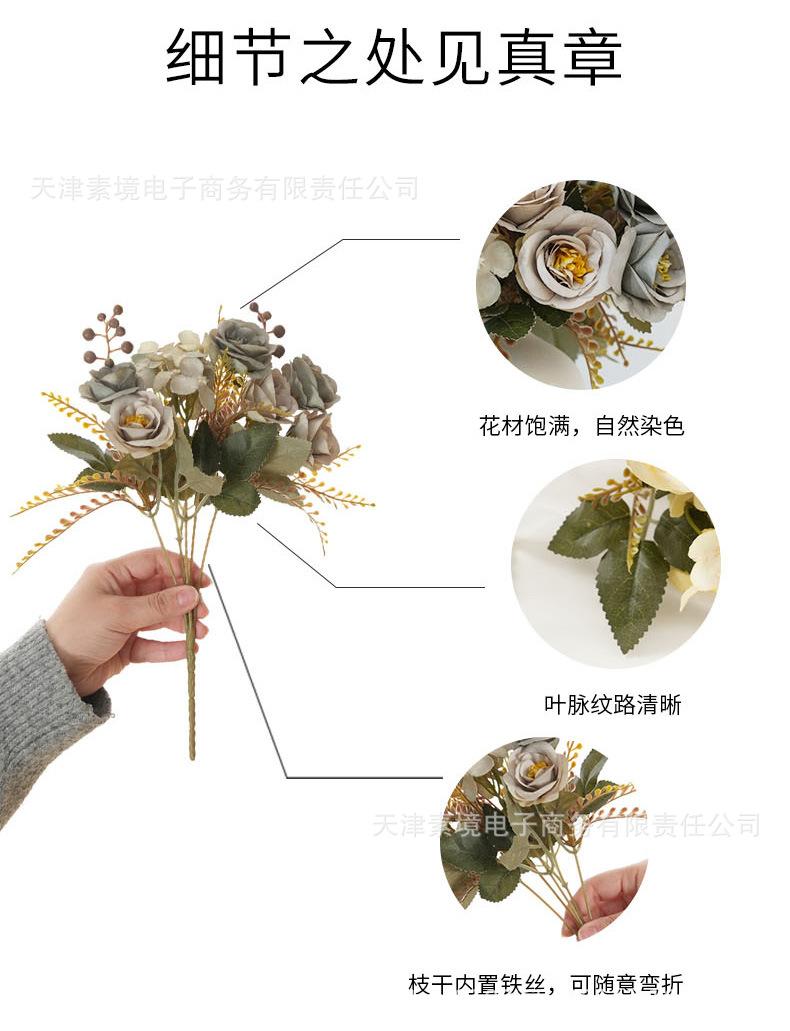 细节之处见真章

天津素境电子商务有限责任公司

花材饱满，自然染色

叶脉纹路清晰

天津素境电子商务有限责任公司

枝干内置铁丝，可随意弯折