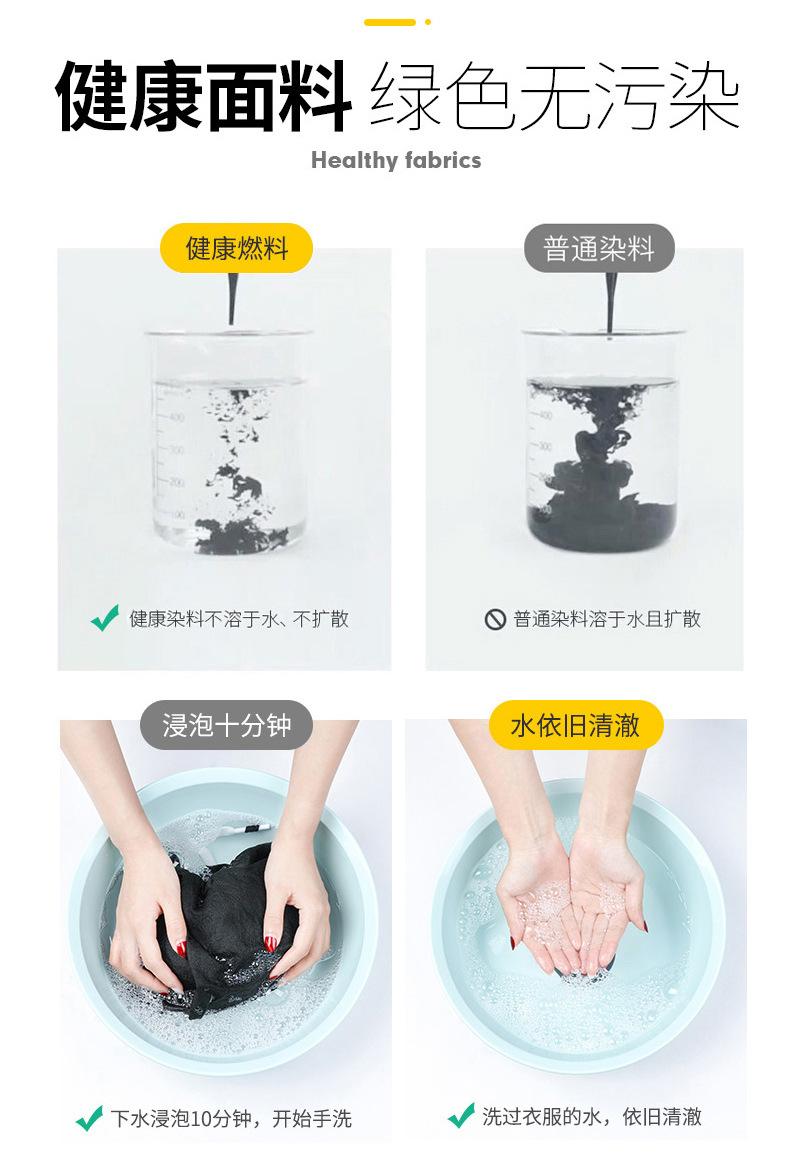 健康面料 绿色无污染

Healthy fabrics

健康燃料

400
300
200
100

健康染料不溶于水、不扩散

普通染料

400
300
200

普通染料溶于水且扩散

浸泡十分钟

下水浸泡10分钟，开始手洗

水依旧清澈

洗过衣服的水，依旧清澈