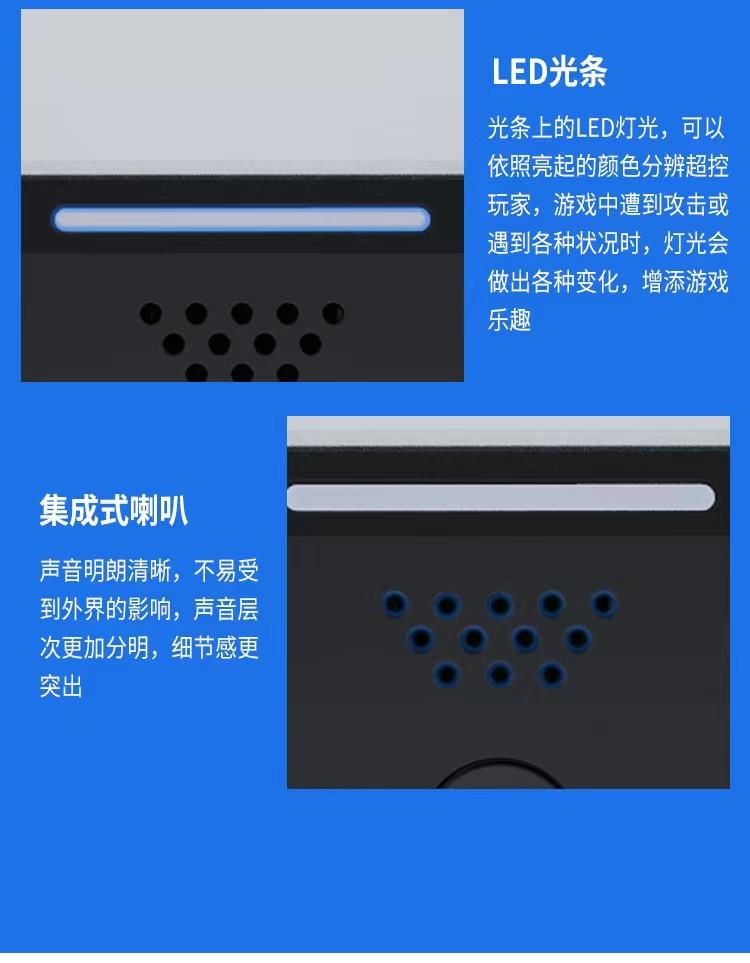 LED光条

光条上的LED灯光，可以依照亮起的颜色分辨超控玩家，游戏中遭到攻击或遇到各种状况时，灯光会做出各种变化，增添游戏乐趣

集成式喇叭

声音明朗清晰，不易受到外界的影响，声音层次更加分明，细节感更突出