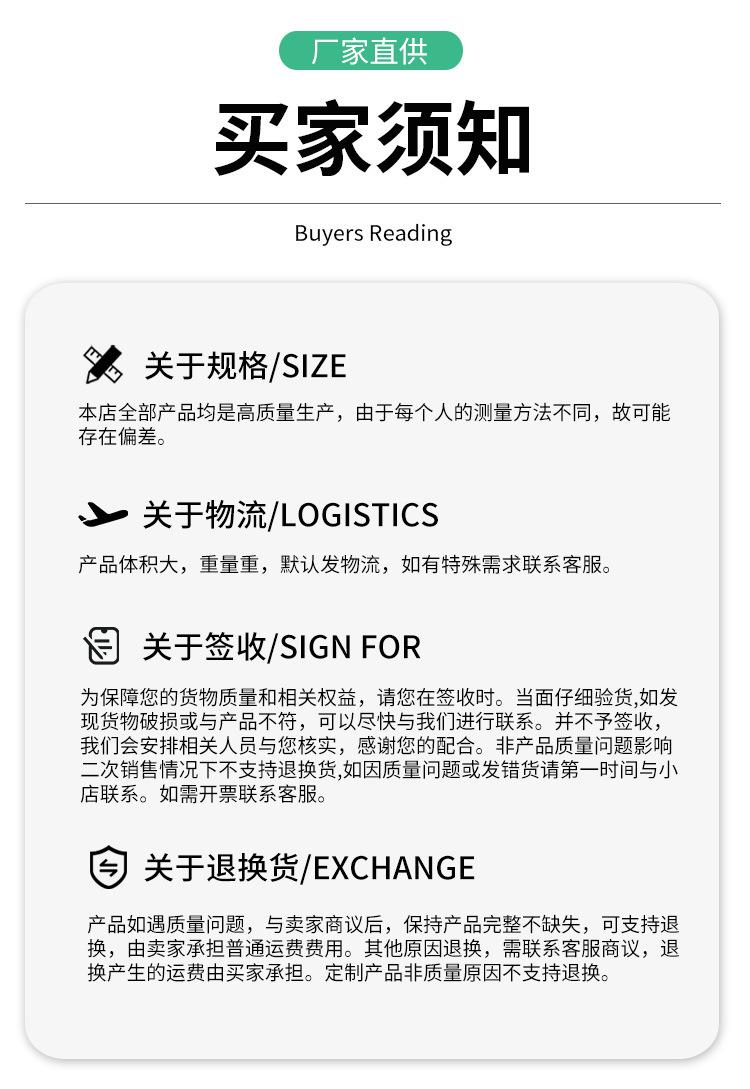 厂家直供

买家须知

Buyers Reading

关于规格/SIZE

本店全部产品均是高质量生产，由于每个人的测量方法不同，故可能存在偏差。

关于物流/LOGISTICS

产品体积大，重量重，默认发物流，如有特殊需求联系客服。

关于签收/SIGN FOR

为保障您的货物质量和相关权益，请您在签收时。当面仔细验货,如发现货物破损或与产品不符，可以尽快与我们进行联系。并不予签收，我们会安排相关人员与您核实，感谢您的配合。非产品质量问题影响二次销售情况下不支持退换货,如因质量问题或发错货请第一时间与小店联系。如需开票联系客服。

关于退换货/EXCHANGE

产品如遇质量问题，与卖家商议后，保持产品完整不缺失，可支持退换，由卖家承担普通运费费用。其他原因退换，需联系客服商议，退换产生的运费由买家承担。定制产品非质量原因不支持退换。