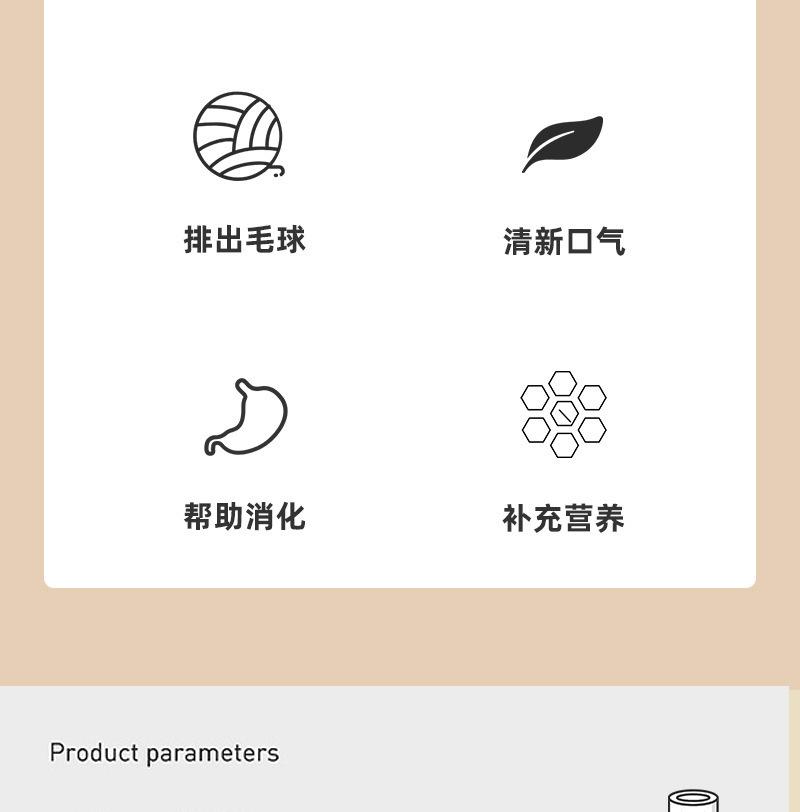 排出毛球

清新口气

帮助消化

补充营养

Product parameters