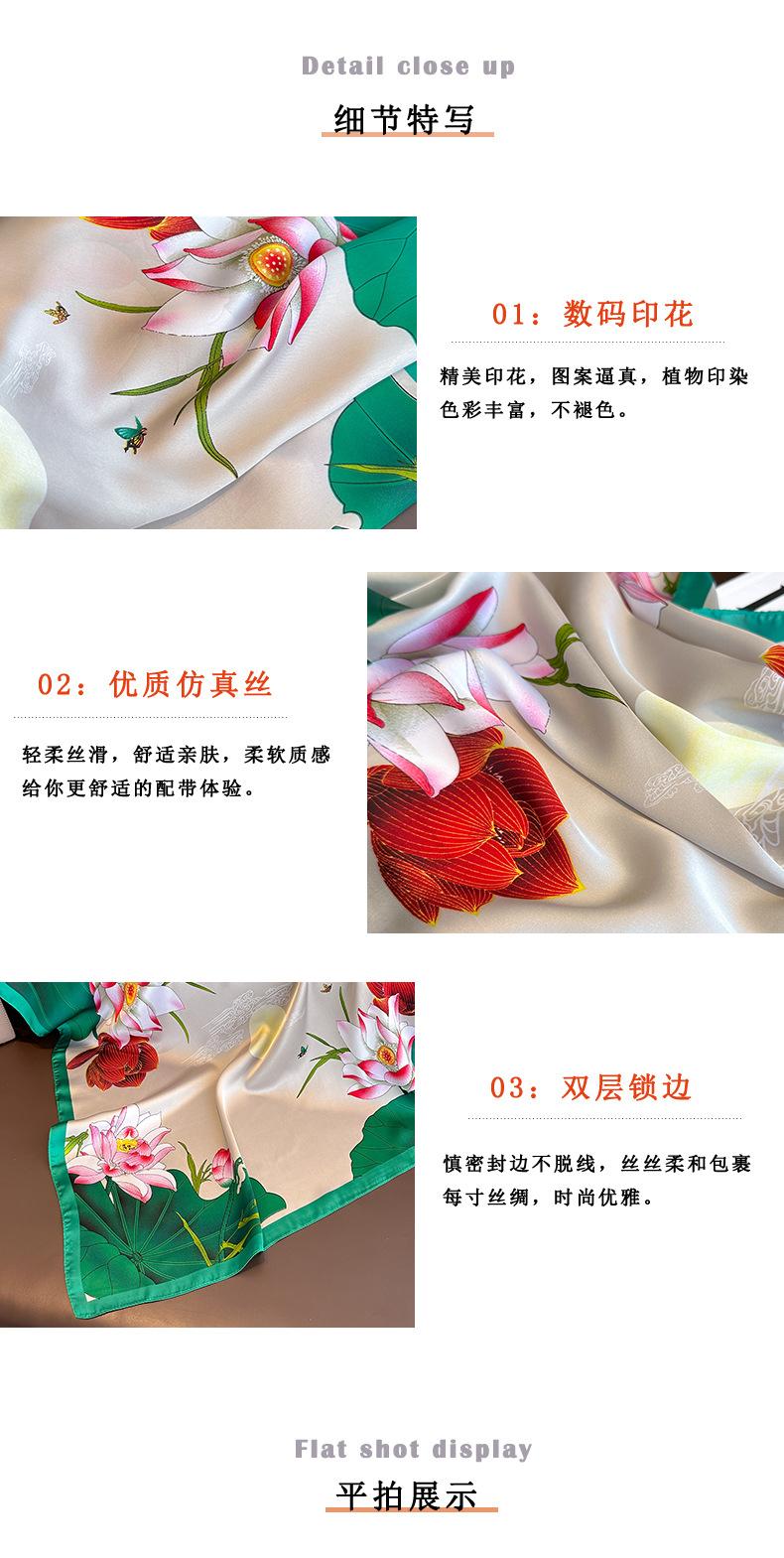 Detail close up

细节特写

01：数码印花

精美印花，图案逼真，植物印染色彩丰富，不褪色。

02：优质仿真丝

轻柔丝滑，舒适亲肤，柔软质感给你更舒适的配带体验。

03：双层锁边

慎密封边不脱线，丝丝柔和包裹每寸丝绸，时尚优雅。

Flat shot display

平拍展示