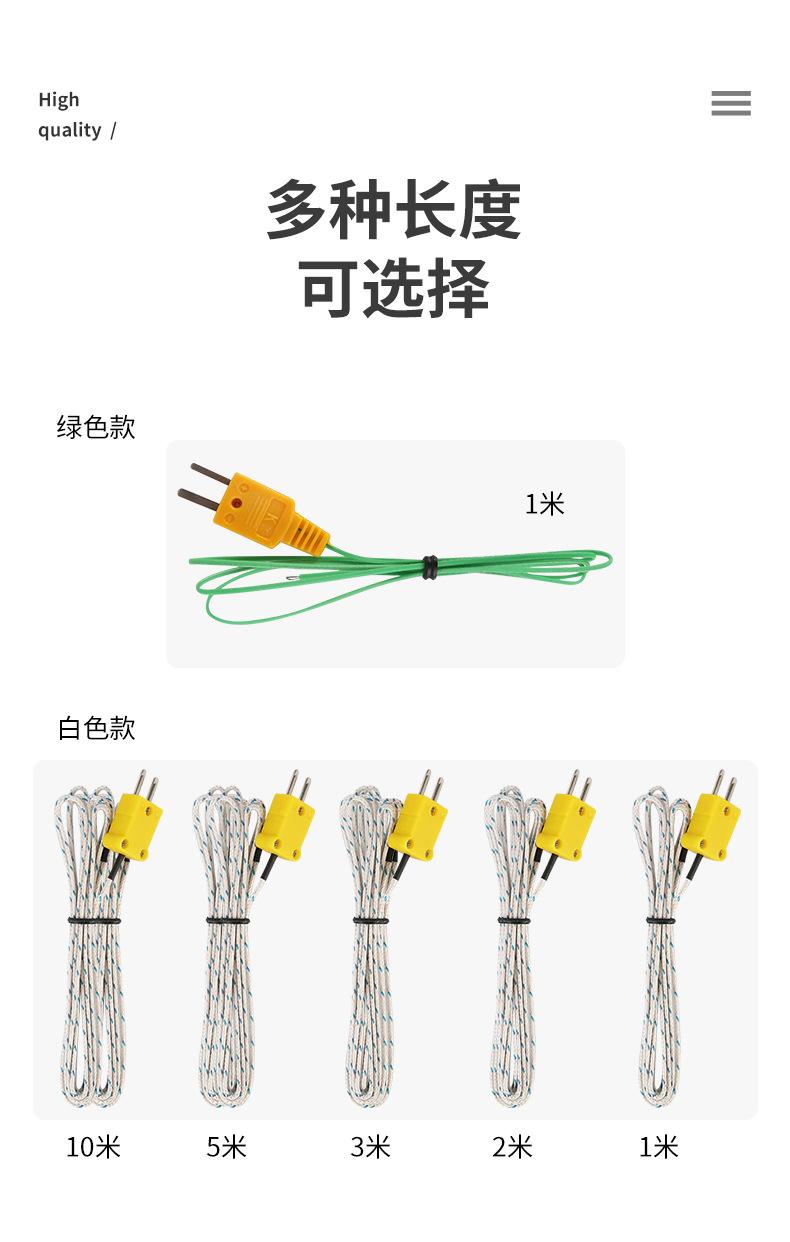 High
quality /

多种长度
可选择

绿色款

1米

白色款

10米 5米 3米 2米 1米