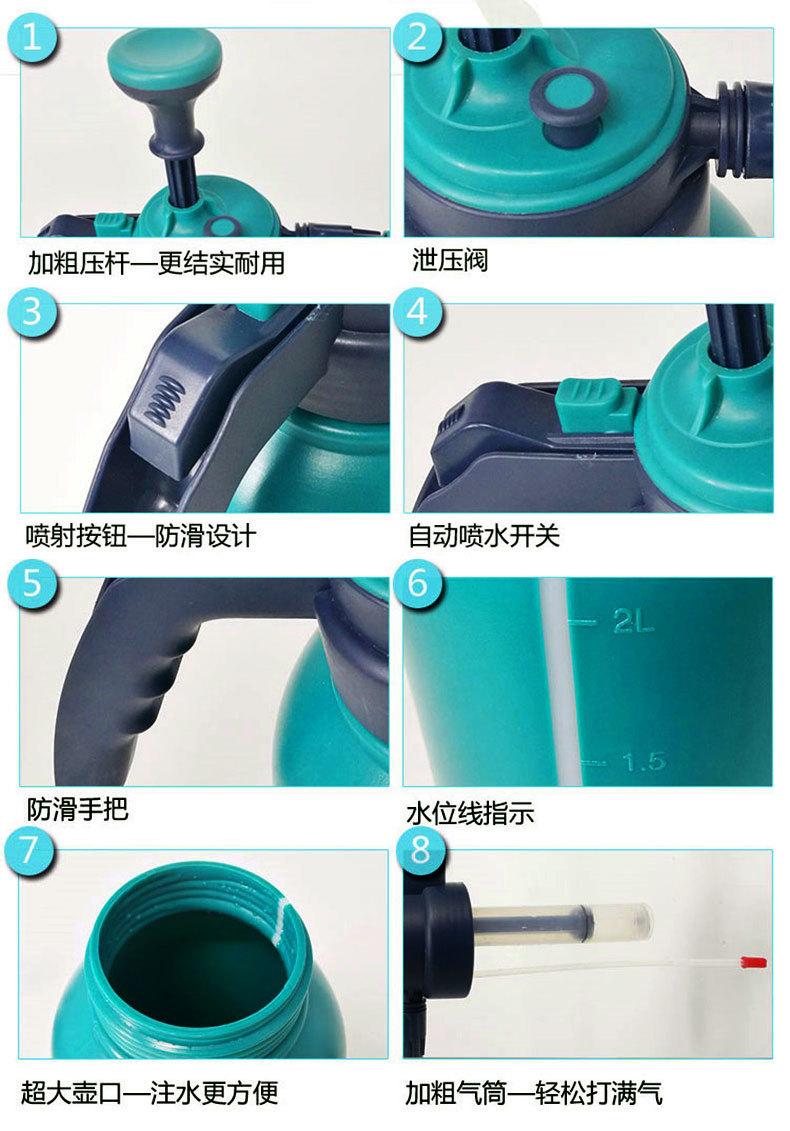 1

加粗压杆—更结实耐用

2

泄压阀

3

喷射按钮—防滑设计

4

自动喷水开关

5

防滑手把

6

2L

1.5

水位线指示

7

超大壶口—注水更方便

8

加粗气筒—轻松打满气