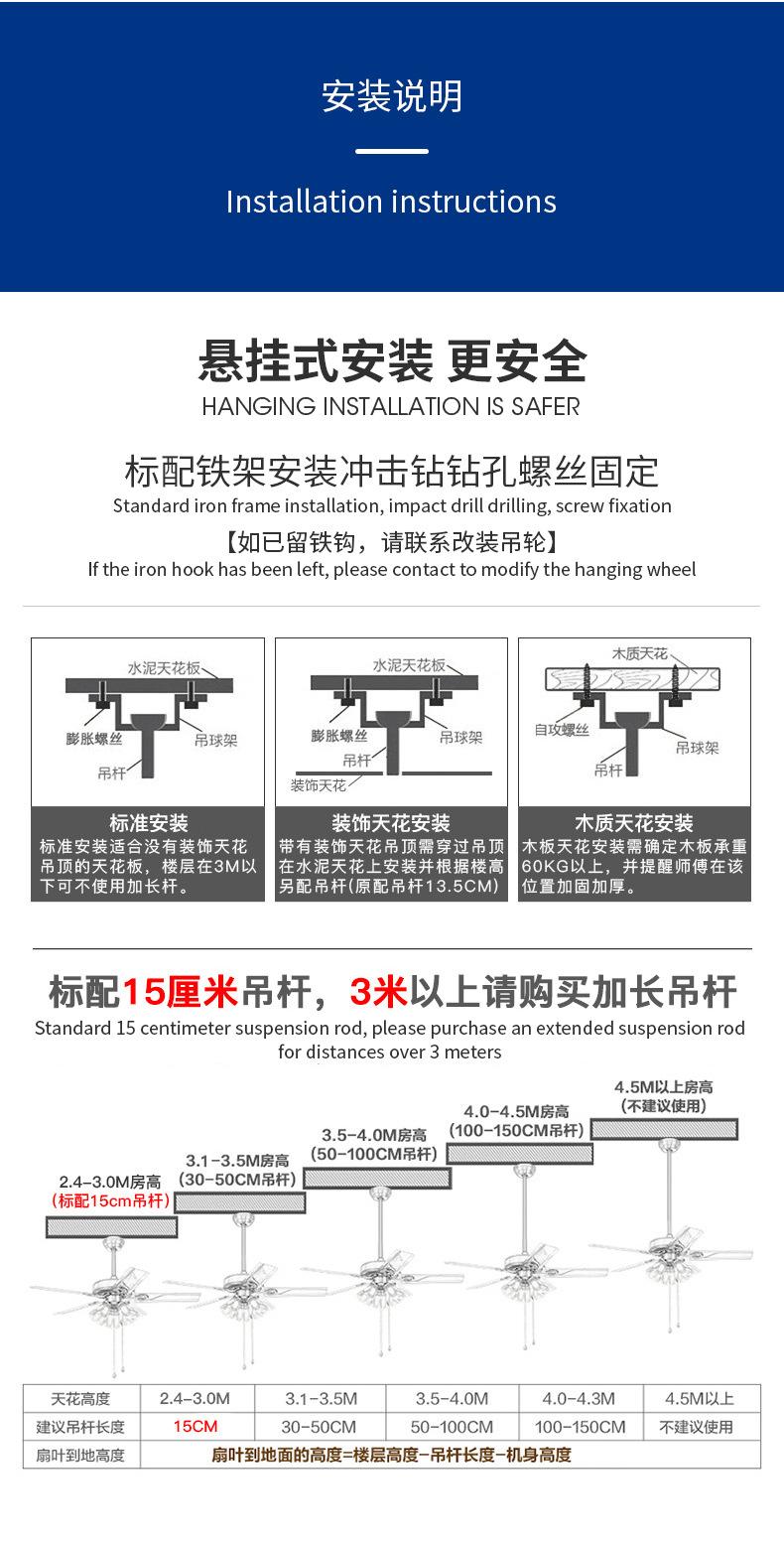 安装说明

Installation instructions

悬挂式安装 更安全
HANGING INSTALLATION IS SAFER

标配铁架安装冲击钻钻孔螺丝固定
Standard iron frame installation, impact drill drilling, screw fixation

【如已留铁钩，请联系改装吊轮】
If the iron hook has been left, please contact to modify the hanging wheel

水泥天花板
膨胀螺丝
吊球架
吊杆

标准安装
标准安装适合没有装饰天花吊顶的天花板，楼层在3M以下可不使用加长杆。

水泥天花板
膨胀螺丝
吊球架
吊杆
装饰天花

装饰天花安装
带有装饰天花吊顶需穿过吊顶在水泥天花上安装并根据楼高另配吊杆(原配吊杆13.5CM)

木质天花
自攻螺丝
吊球架
吊杆

木质天花安装
木板天花安装需确定木板承重60KG以上，并提醒师傅在该位置加固加厚。

标配15厘米吊杆，3米以上请购买加长吊杆
Standard 15 centimeter suspension rod, please purchase an extended suspension rod for distances over 3 meters

2.4-3.0M房高
(标配15cm吊杆)

3.1-3.5M房高
(30-50CM吊杆)

3.5-4.0M房高
(50-100CM吊杆)

4.0-4.5M房高
(100-150CM吊杆)

4.5M以上房高
(不建议使用)

| 天花高度 | 2.4-3.0M | 3.1-3.5M | 3.5-4.0M | 4.0-4.3M | 4.5M以上 |
|---|---|---|---|---|---|
| 建议吊杆长度 | 15CM | 30-50CM | 50-100CM | 100-150CM | 不建议使用 |
| 扇叶到地高度 | 扇叶到地面的高度=楼层高度-吊杆长度-机身高度 | | | | |