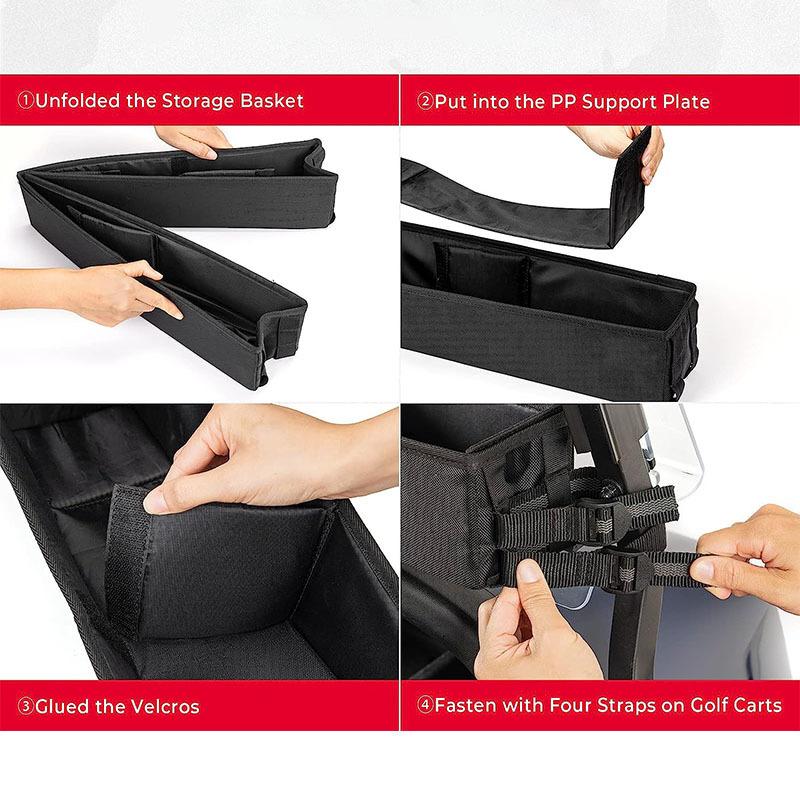 ①Unfolded the Storage Basket

②Put into the PP Support Plate

③Glued the Velcros

④Fasten with Four Straps on Golf Carts